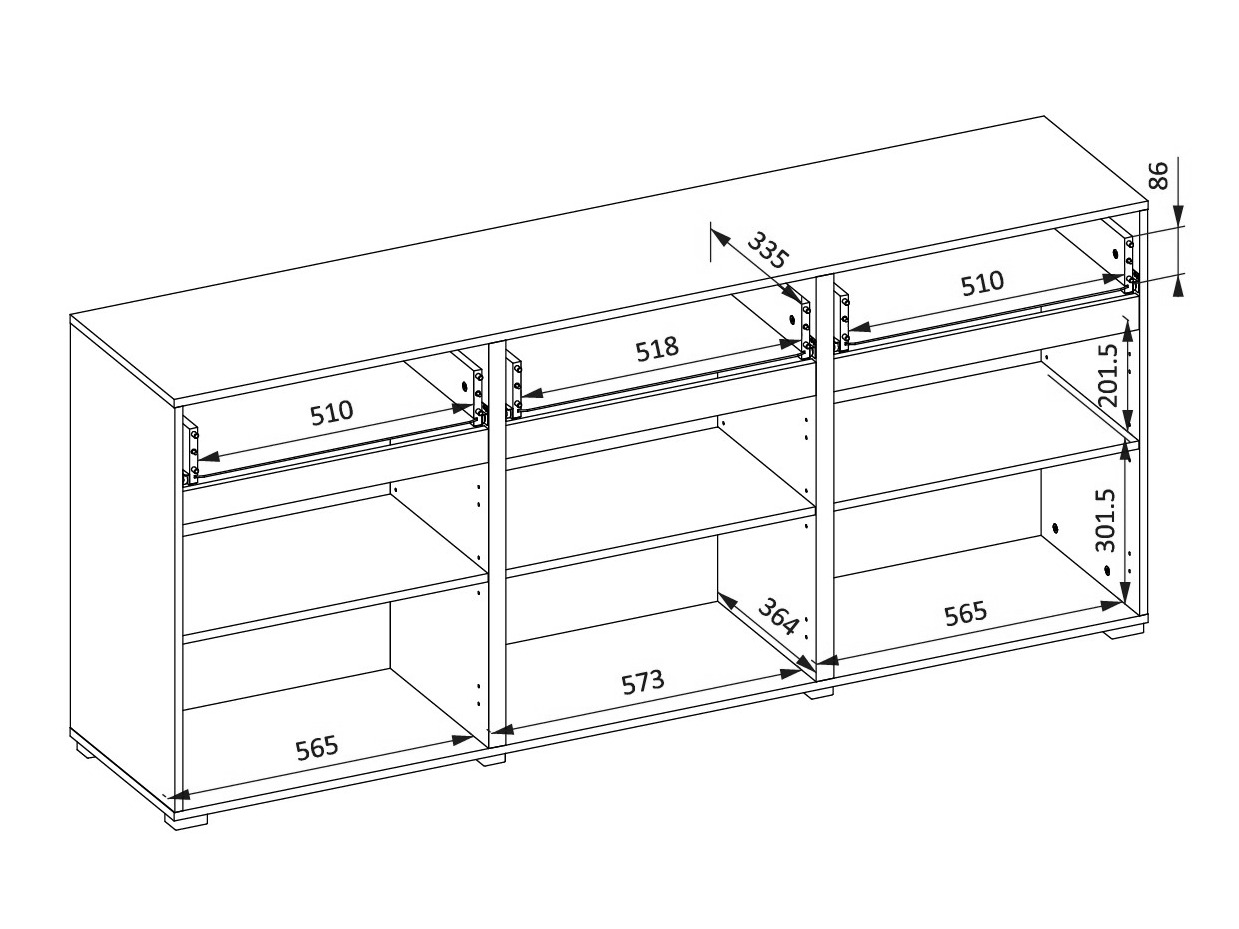 86
335
510
518
510
201.5
301.5
364
565
573
565