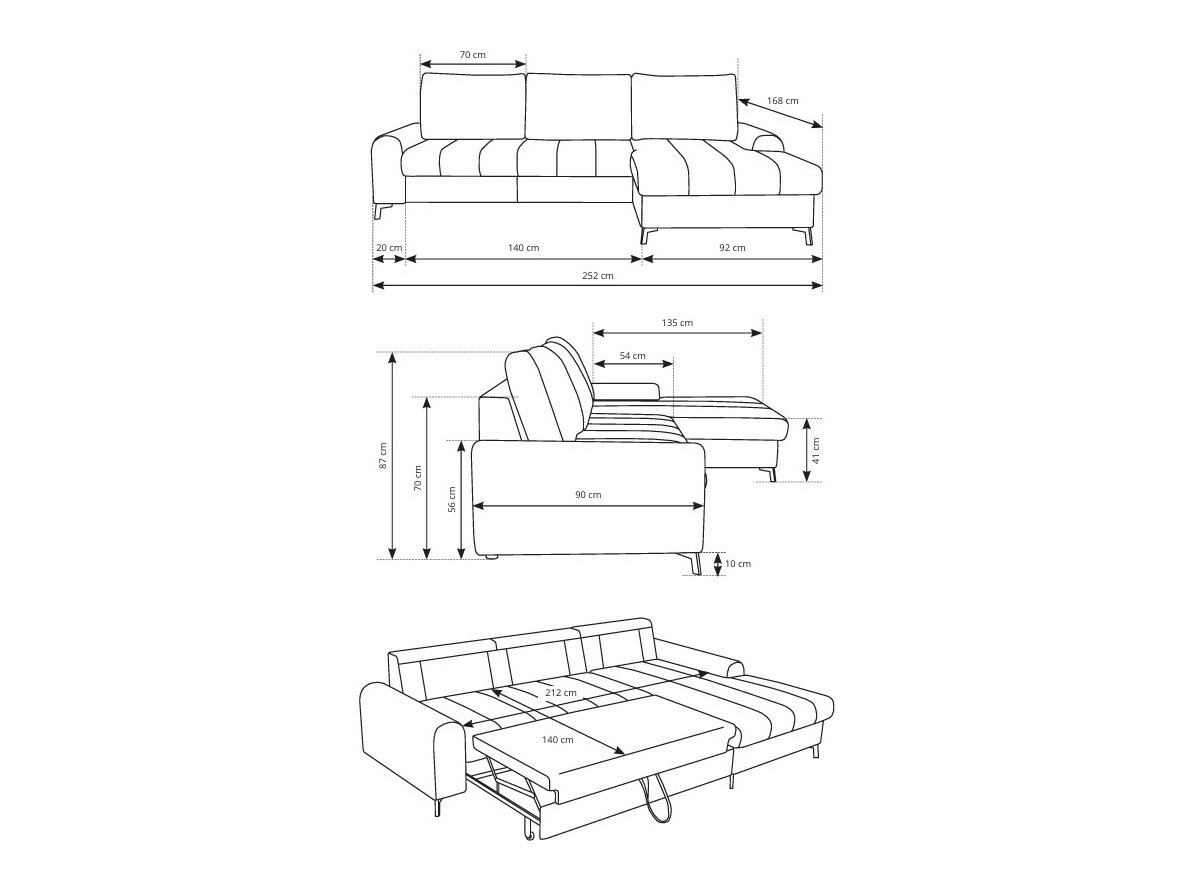 70 cm
168 cm
20 cm
140 cm
92 cm
252 cm

135 cm
54 cm
87 cm
70 cm
56 cm
90 cm
41 cm
10 cm

212 cm
140 cm