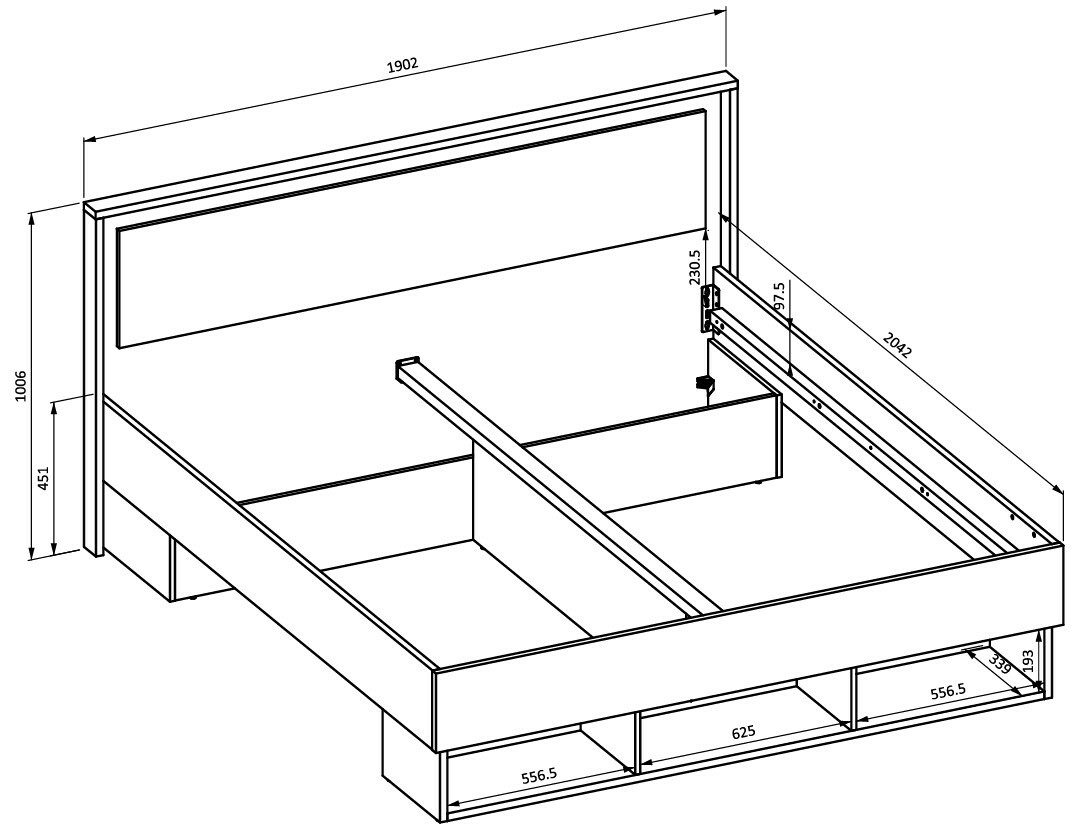 1902
1006
451
230.5
97.5
2042
339
193
556.5
625
556.5