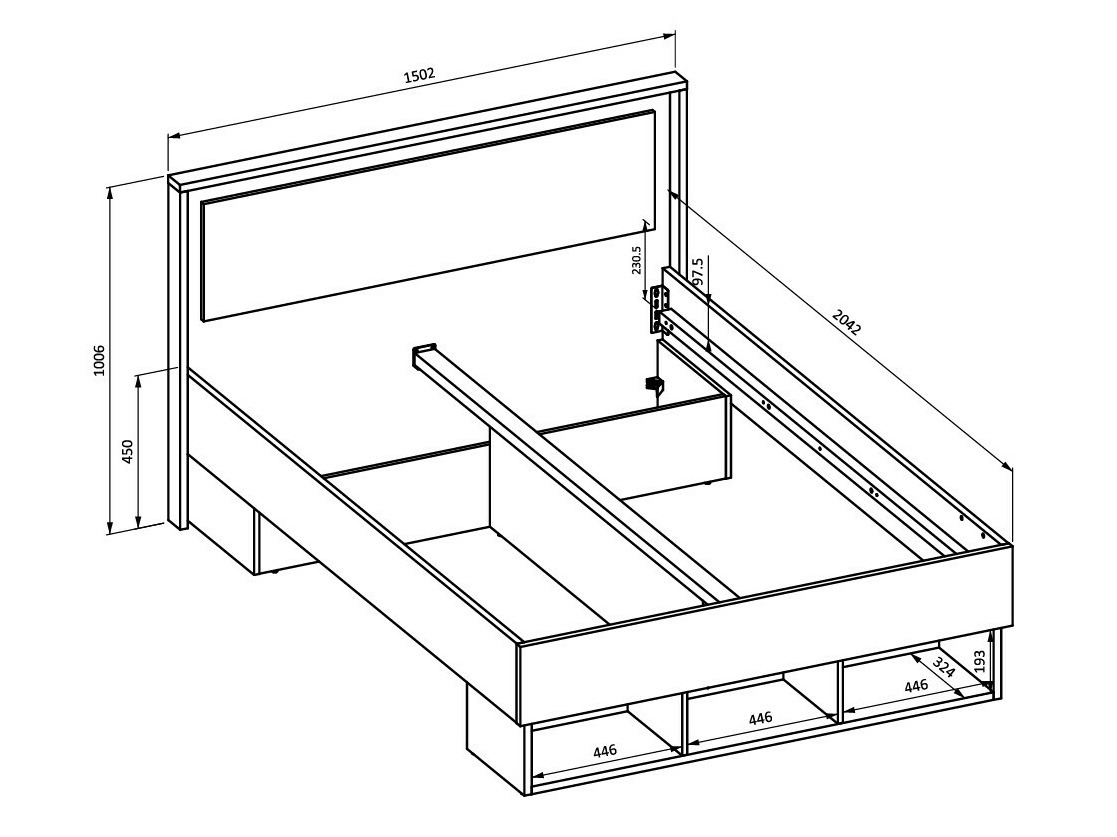 1502

1006

450

230.5

97.5

2042

324

193

446

446

446