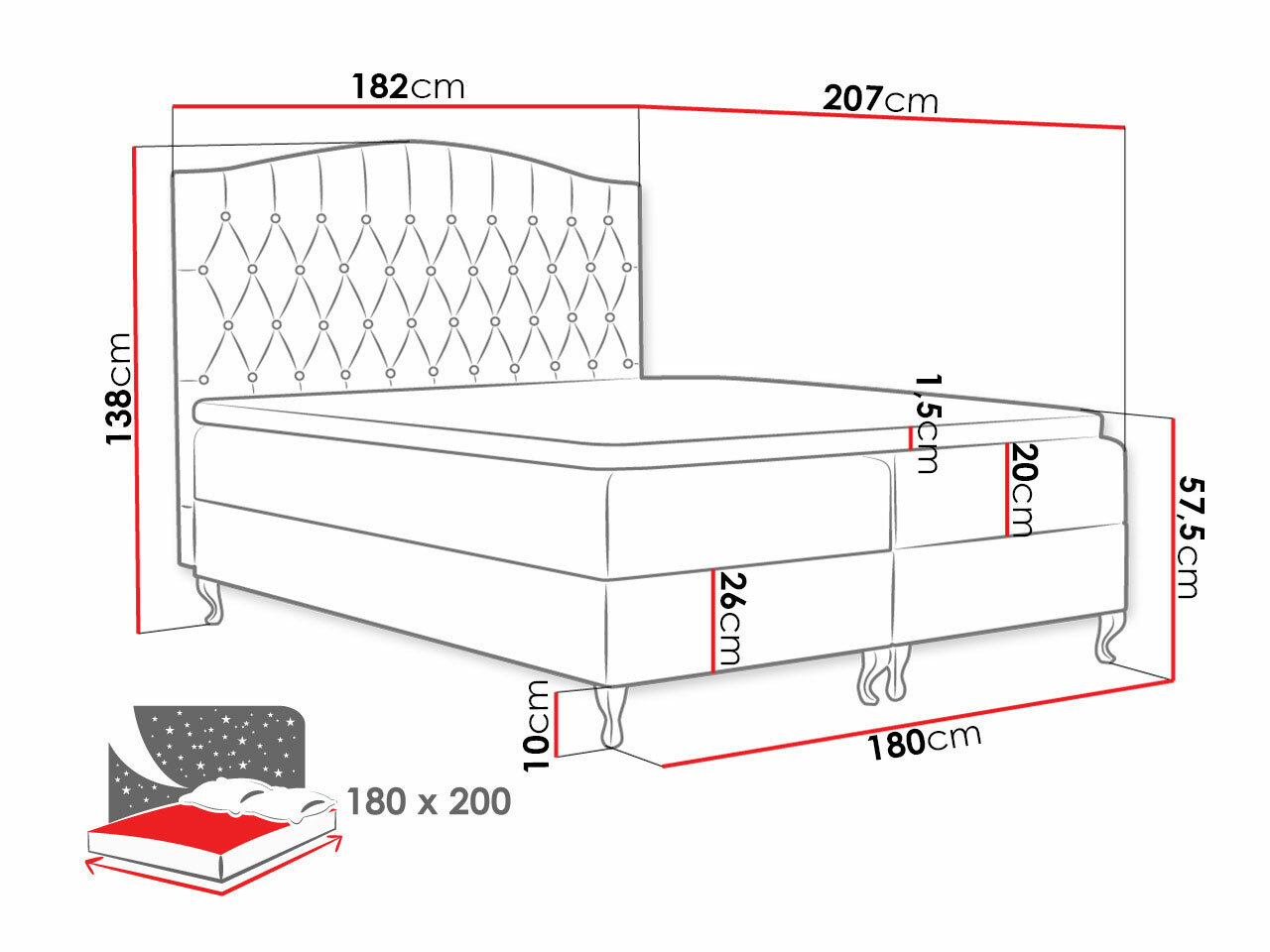 182cm
207cm
138cm
1,5cm
20cm
57,5cm
26cm
10cm
180cm
180 x 200