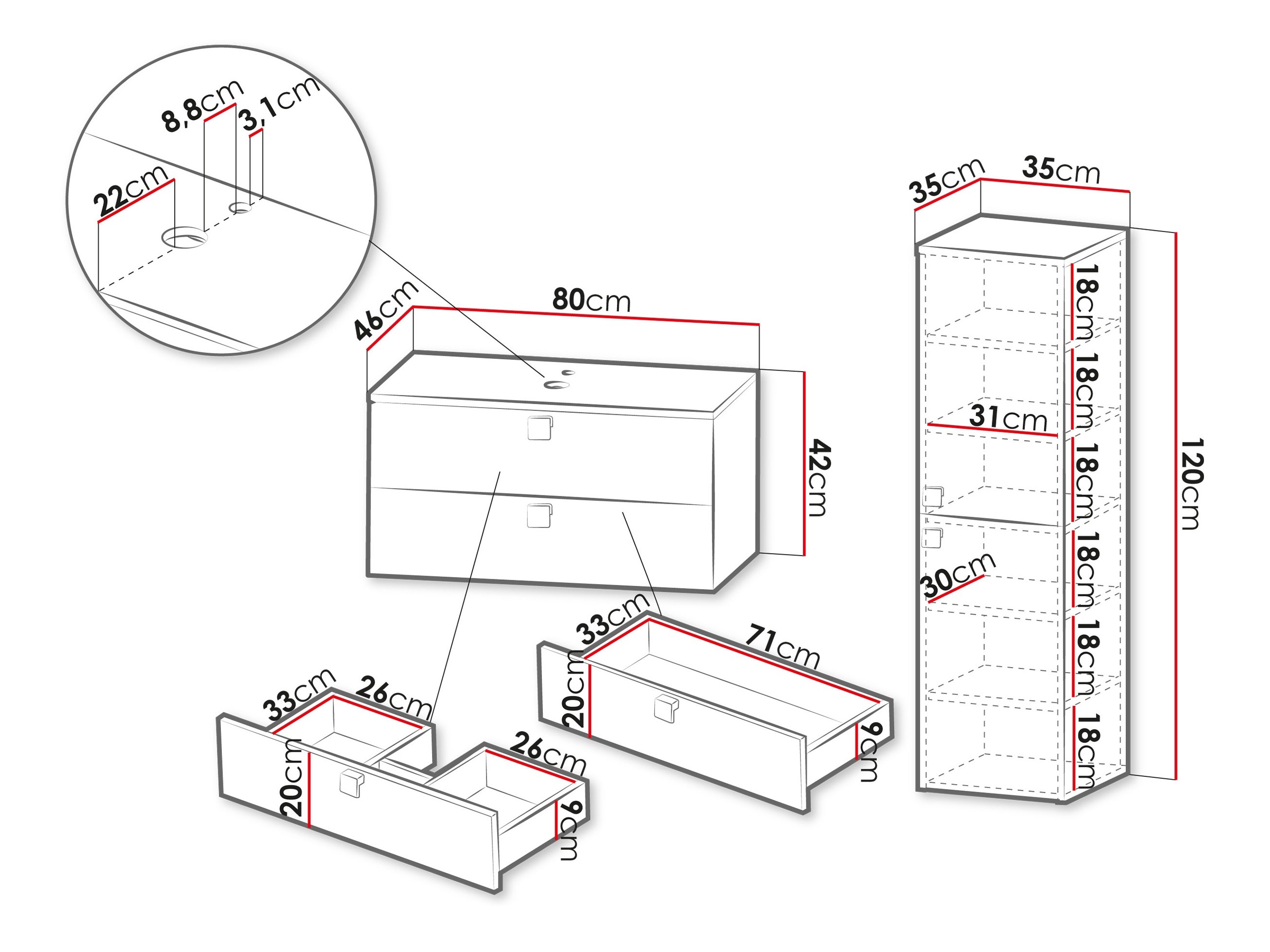 8,8cm
3,1cm
22cm
46cm
80cm
42cm
33cm
26cm
20cm
26cm
9cm
33cm
71cm
20cm
9cm
35cm
35cm
18cm
18cm
31cm
18cm
18cm
30cm
18cm
18cm
120cm