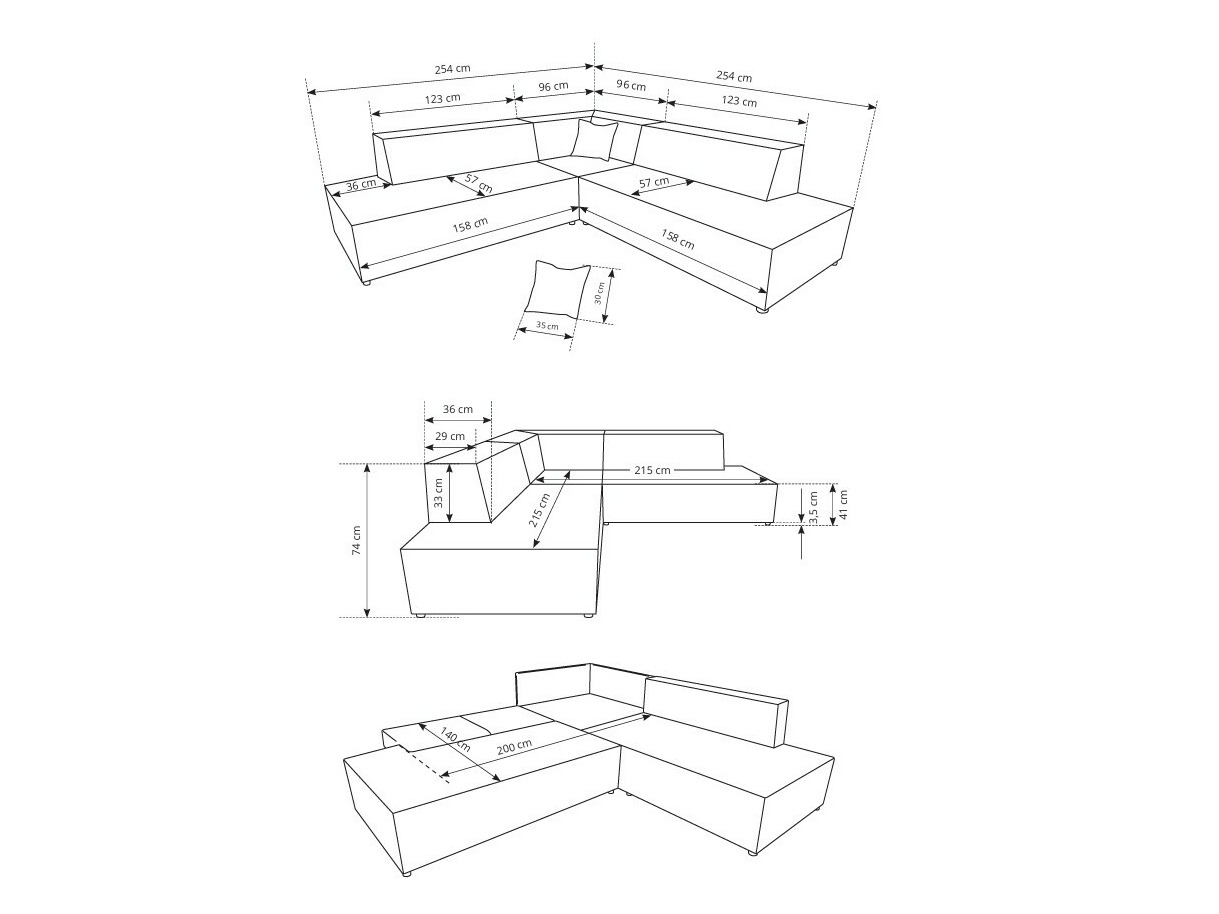 254 cm
254 cm
123 cm
96 cm
96 cm
123 cm
36 cm
57 cm
57 cm
158 cm
158 cm
30 cm
35 cm

36 cm
29 cm
215 cm
33 cm
215 cm
74 cm
3,5 cm
41 cm

140 cm
200 cm