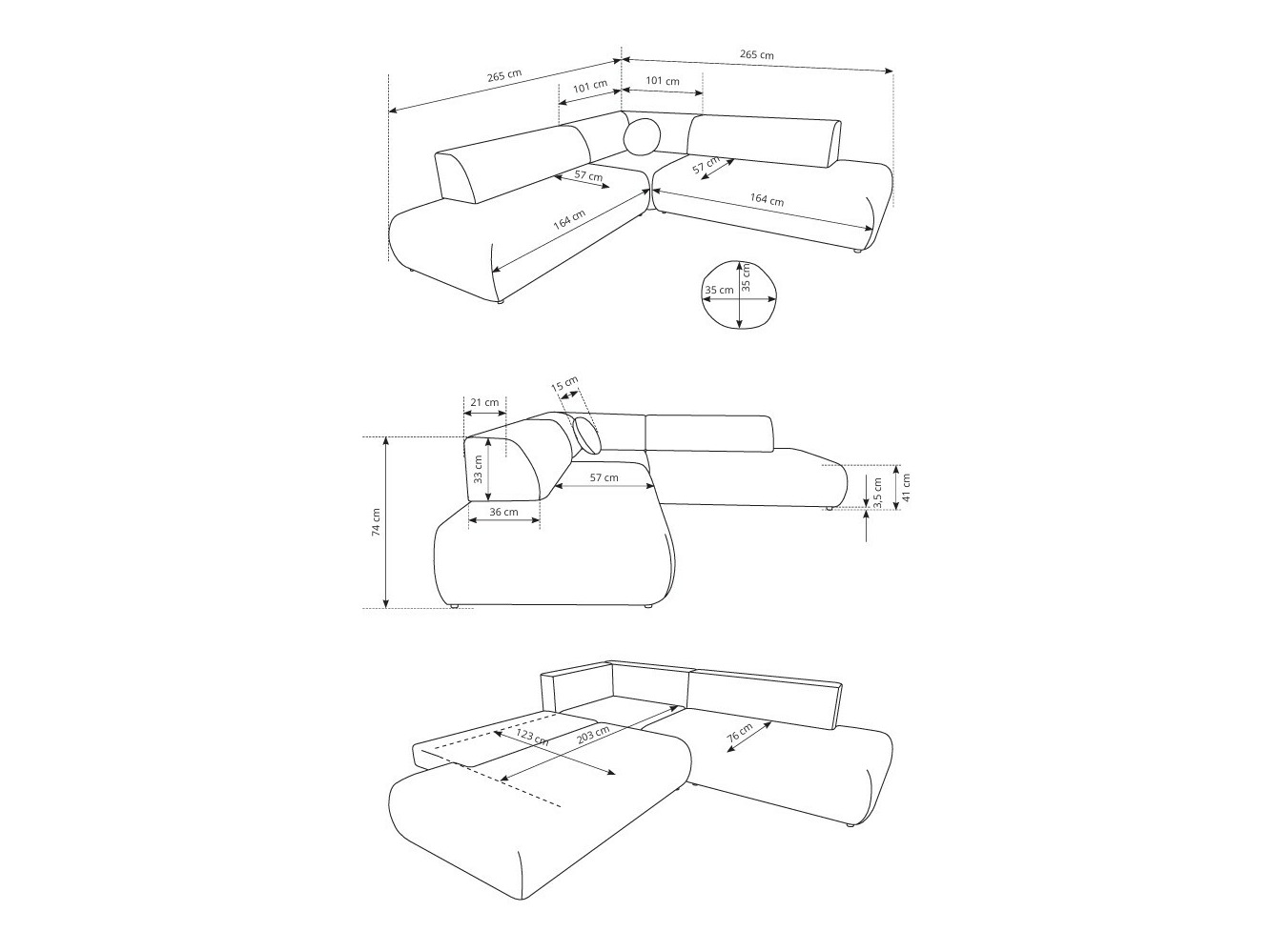 265 cm
265 cm
101 cm
101 cm
57 cm
57 cm
164 cm
164 cm
35 cm
35 cm

21 cm
15 cm
33 cm
57 cm
36 cm
74 cm
3,5 cm
41 cm

123 cm
203 cm
76 cm