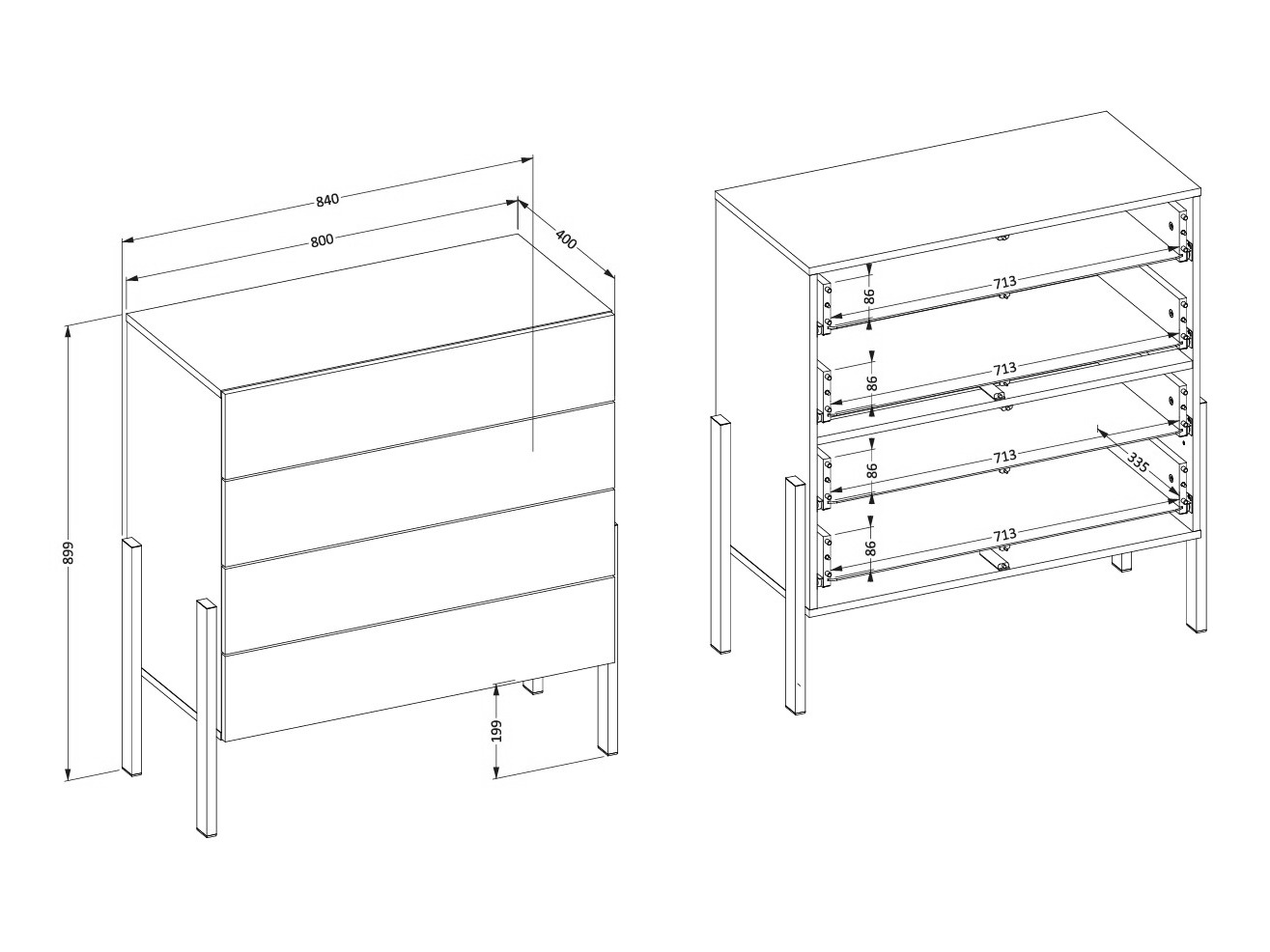 840
800
400
899
199
86
713
86
713
86
713
335
86
713