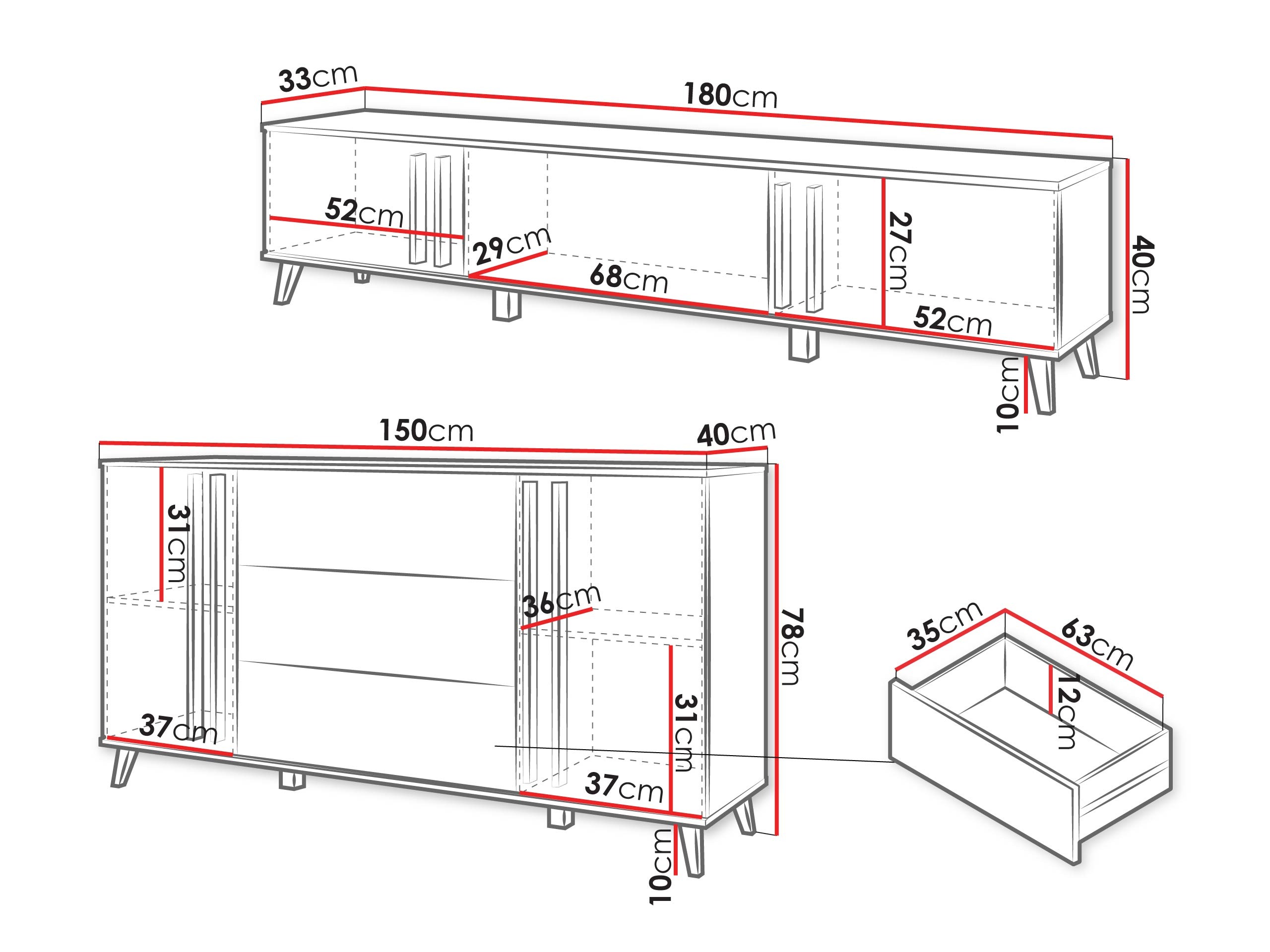 33cm
180cm
52cm
29cm
68cm
27cm
52cm
40cm
10cm

150cm
40cm
31cm
36cm
78cm
37cm
31cm
37cm
10cm

35cm
63cm
12cm