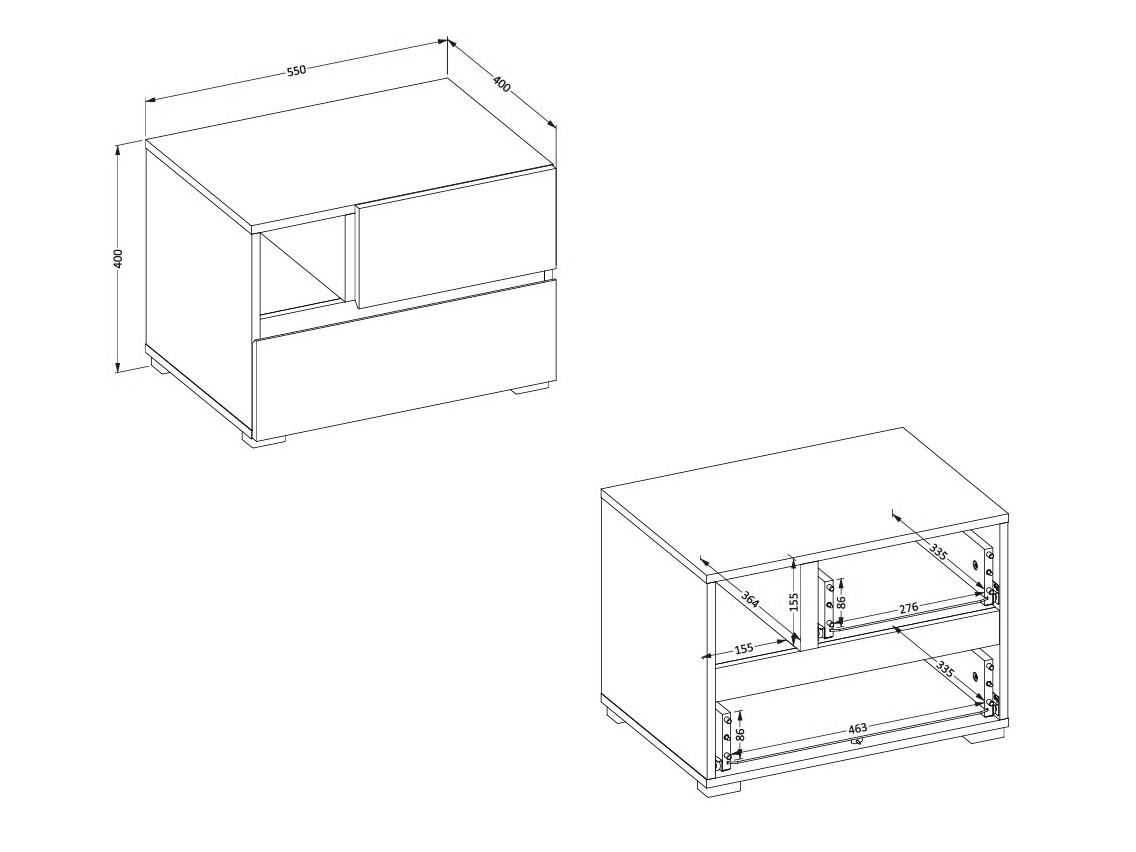 550
400
400
335
364
155
86
276
155
335
86
463