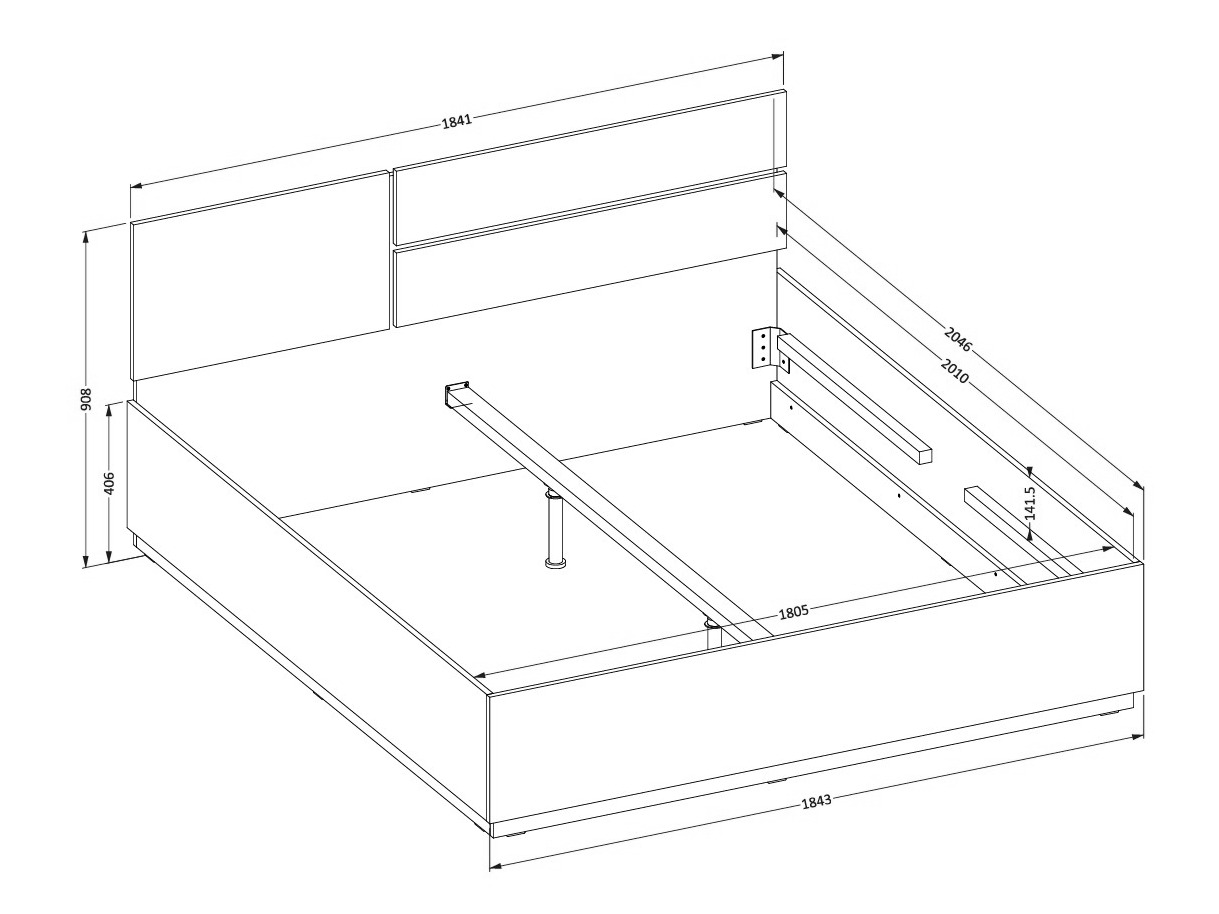 1841

908

406

2046

2010

141.5

1805

1843