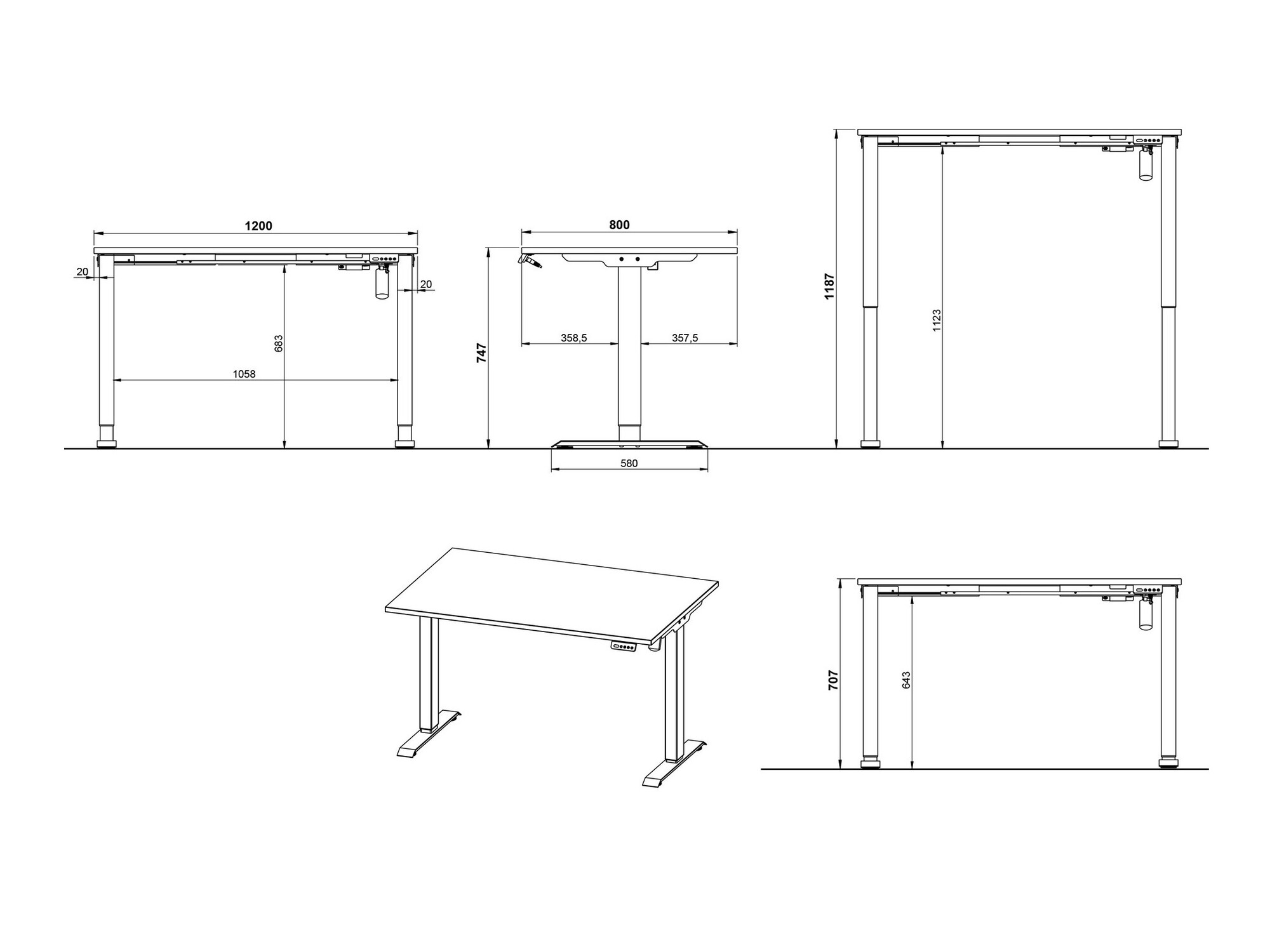 1200
20
20
683
1058
800
747
358,5
357,5
580
1187
1123
707
643