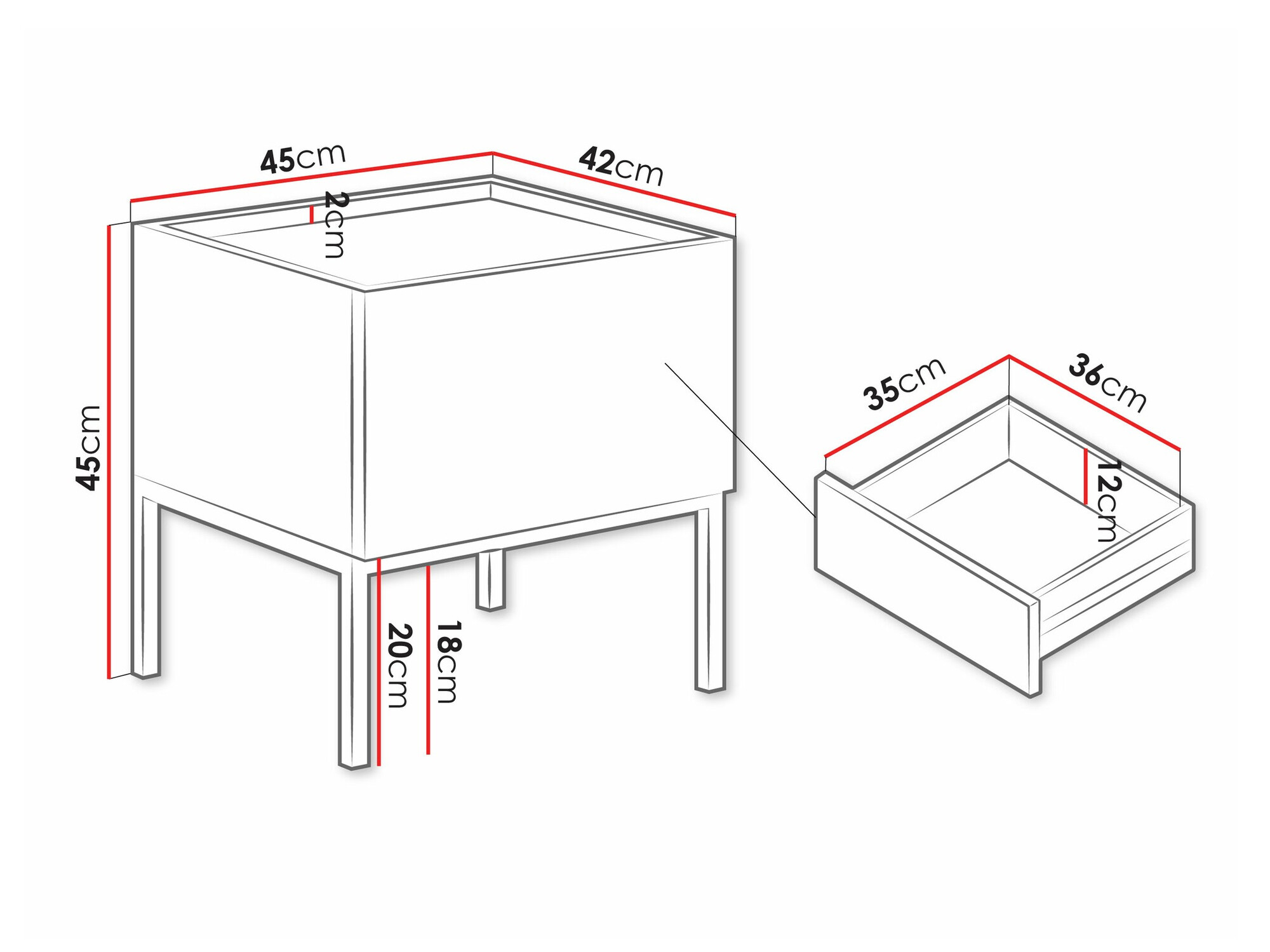 45cm
42cm
2cm
45cm
20cm
18cm
35cm
36cm
12cm