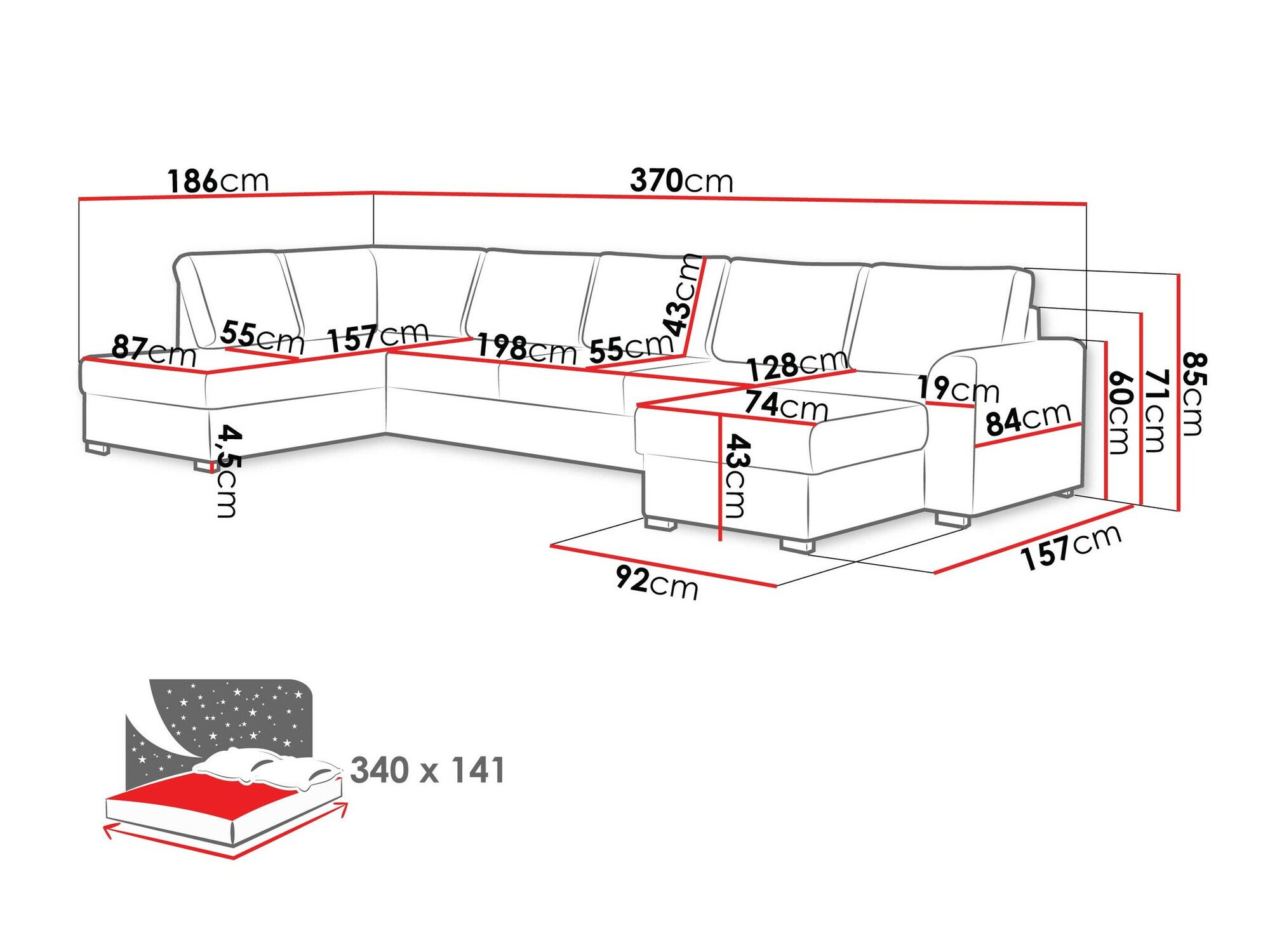 186cm
370cm
87cm
55cm
157cm
198cm
55cm
43cm
128cm
19cm
74cm
84cm
60cm
71cm
85cm
4,5cm
43cm
92cm
157cm
340 x 141