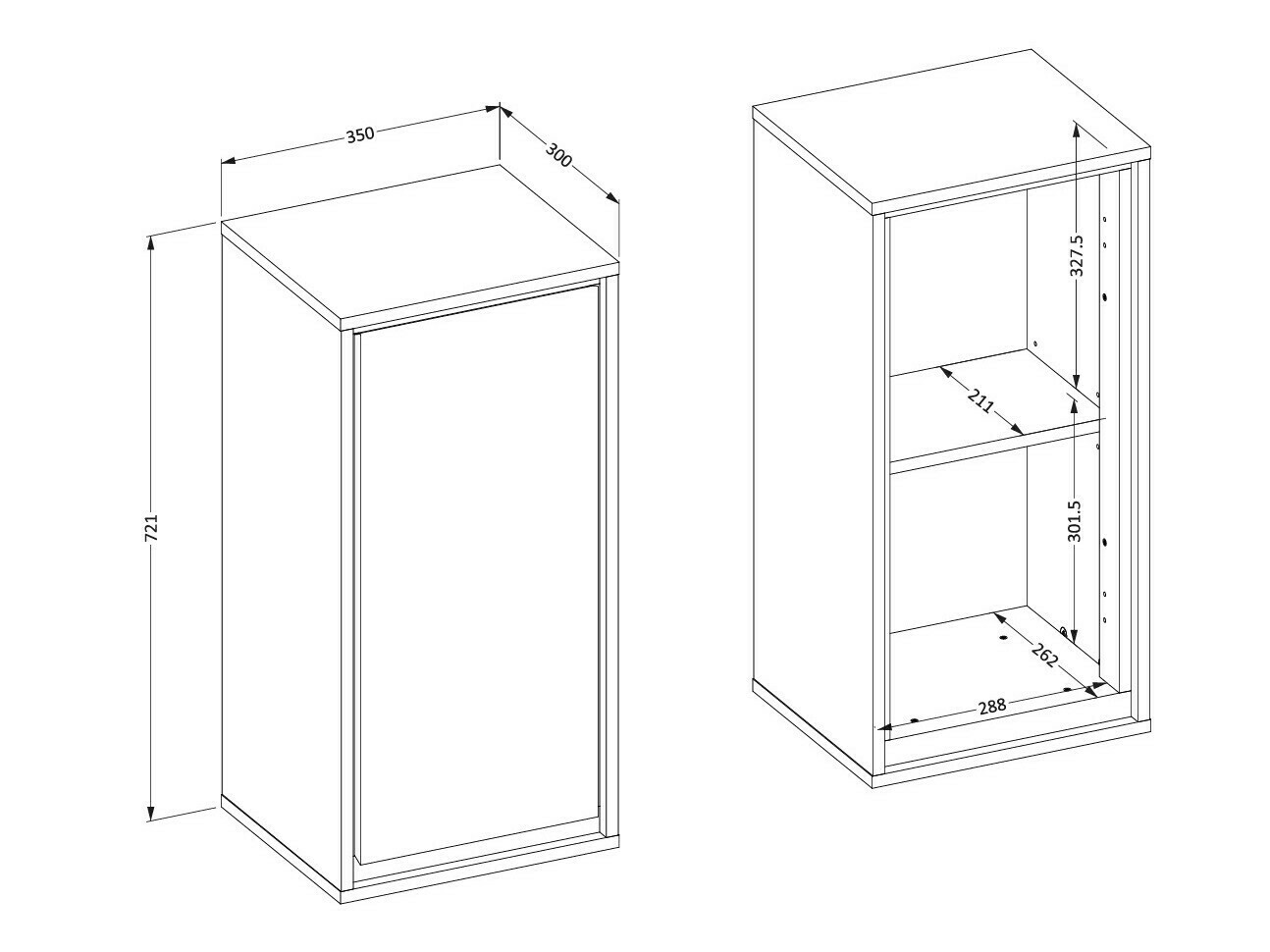 350
300
721
327.5
211
301.5
262
288