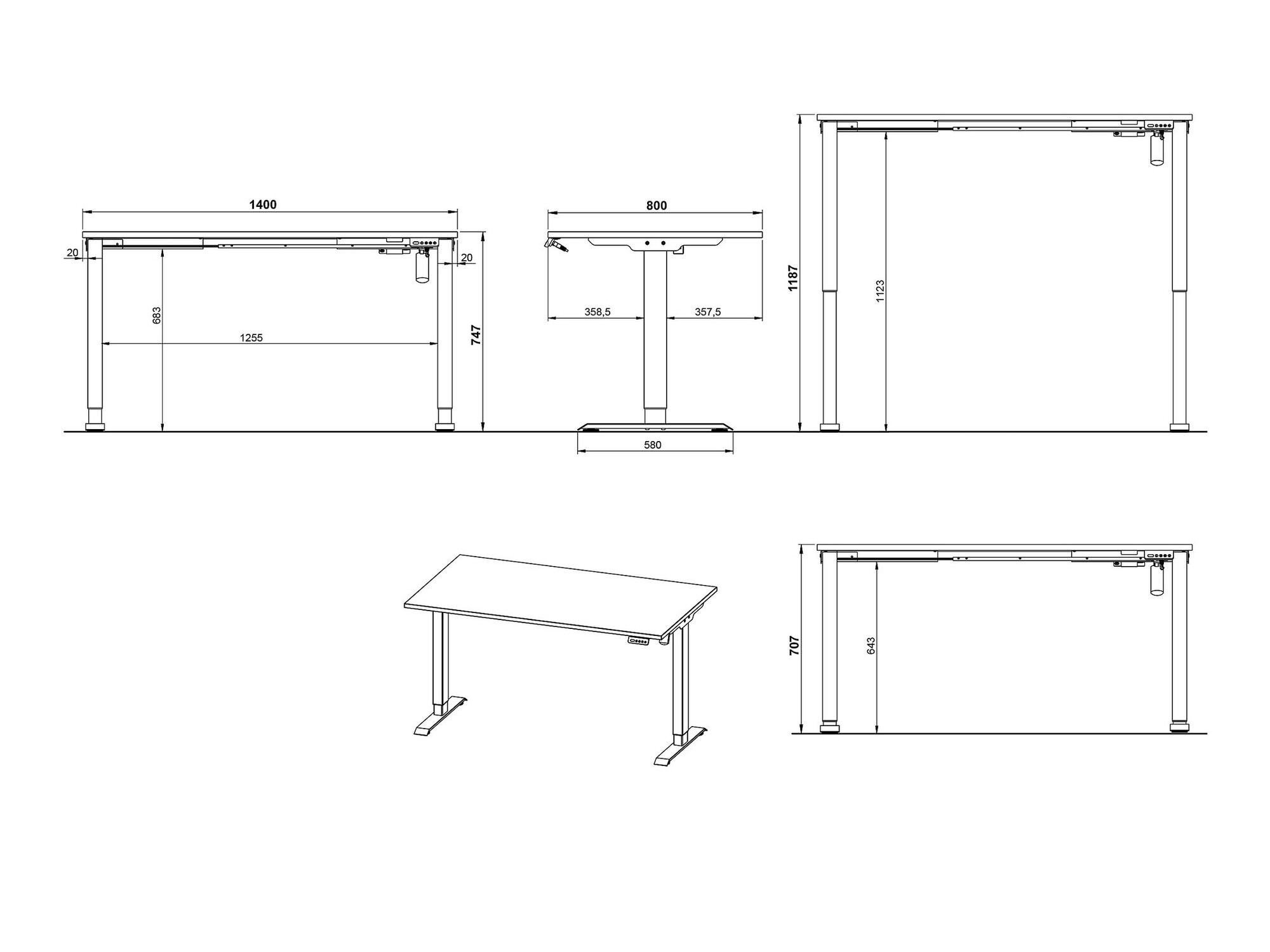 1400

20

20

683

1255

747

800

358,5

357,5

580

1187

1123

707

643