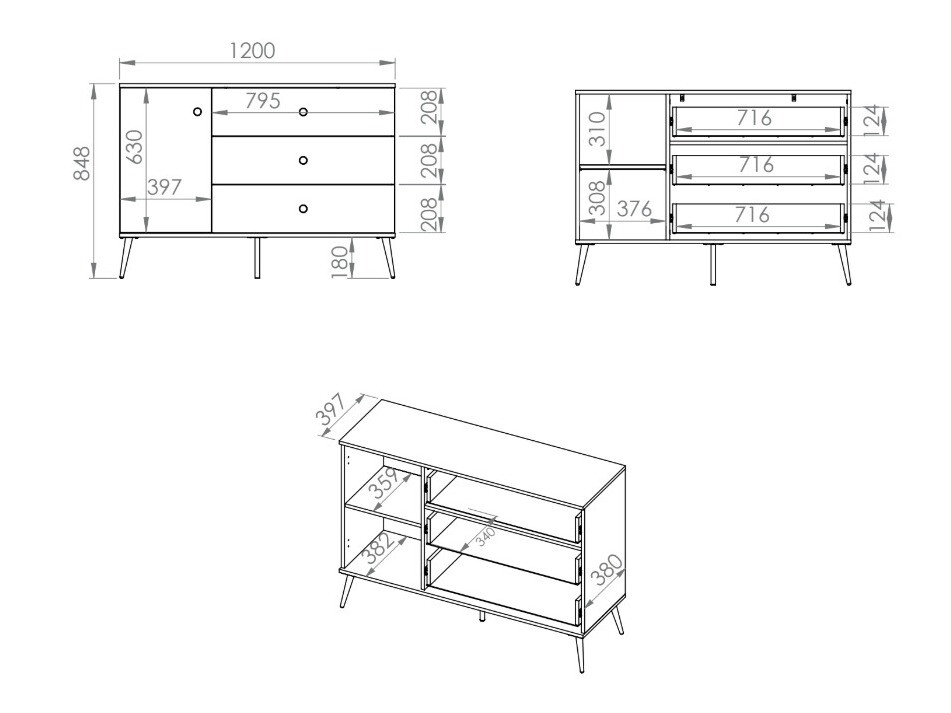 1200
848
630
397
795
208
208
208
180

310
308
376
716
716
716
124
124
124

397
359
382
340
380