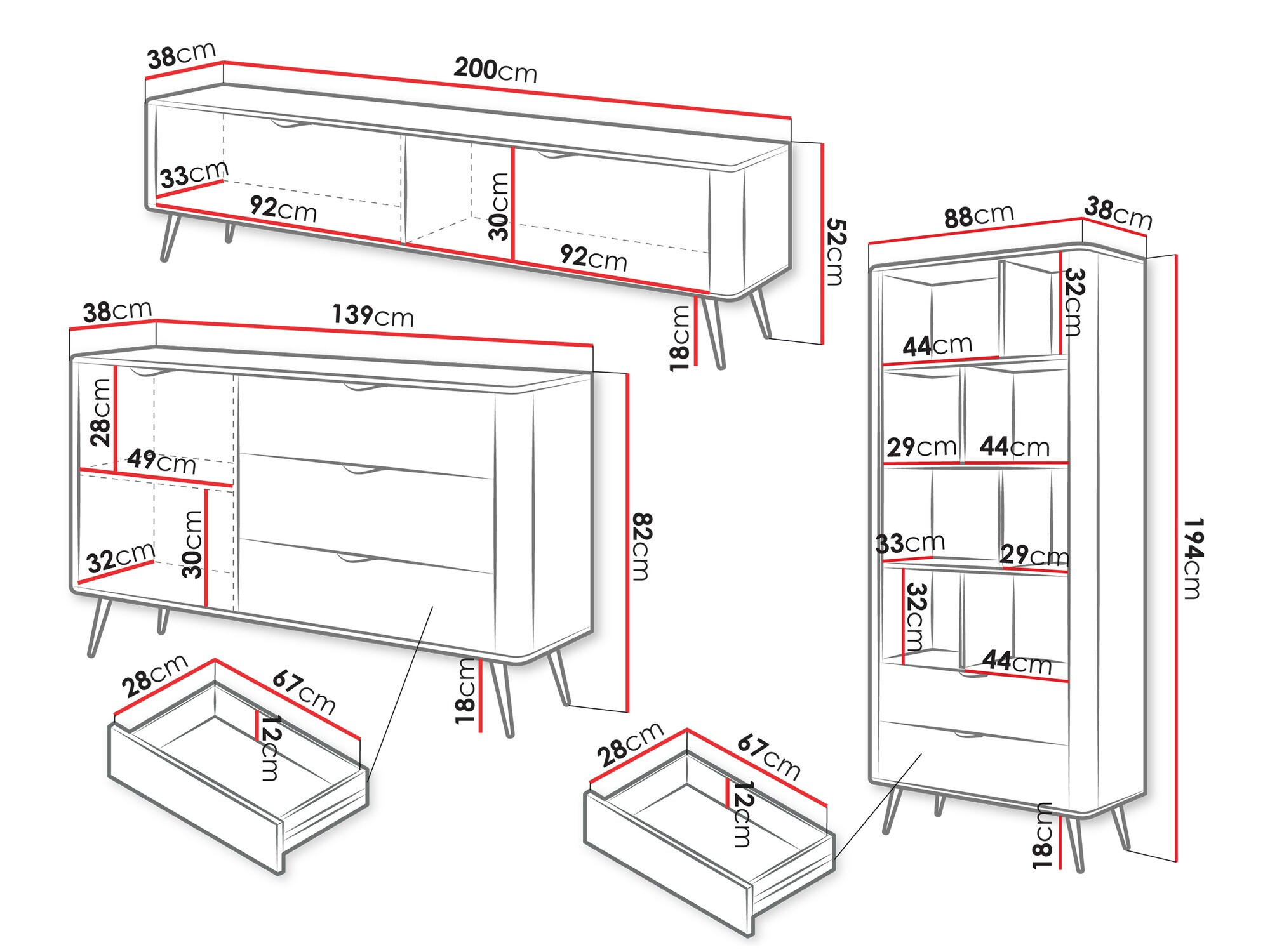 38cm
200cm
33cm
92cm
30cm
92cm
52cm
18cm
38cm
139cm
28cm
49cm
32cm
30cm
82cm
18cm
28cm
67cm
12cm
88cm
38cm
32cm
44cm
29cm
44cm
33cm
29cm
32cm
44cm
194cm
18cm
28cm
67cm
12cm