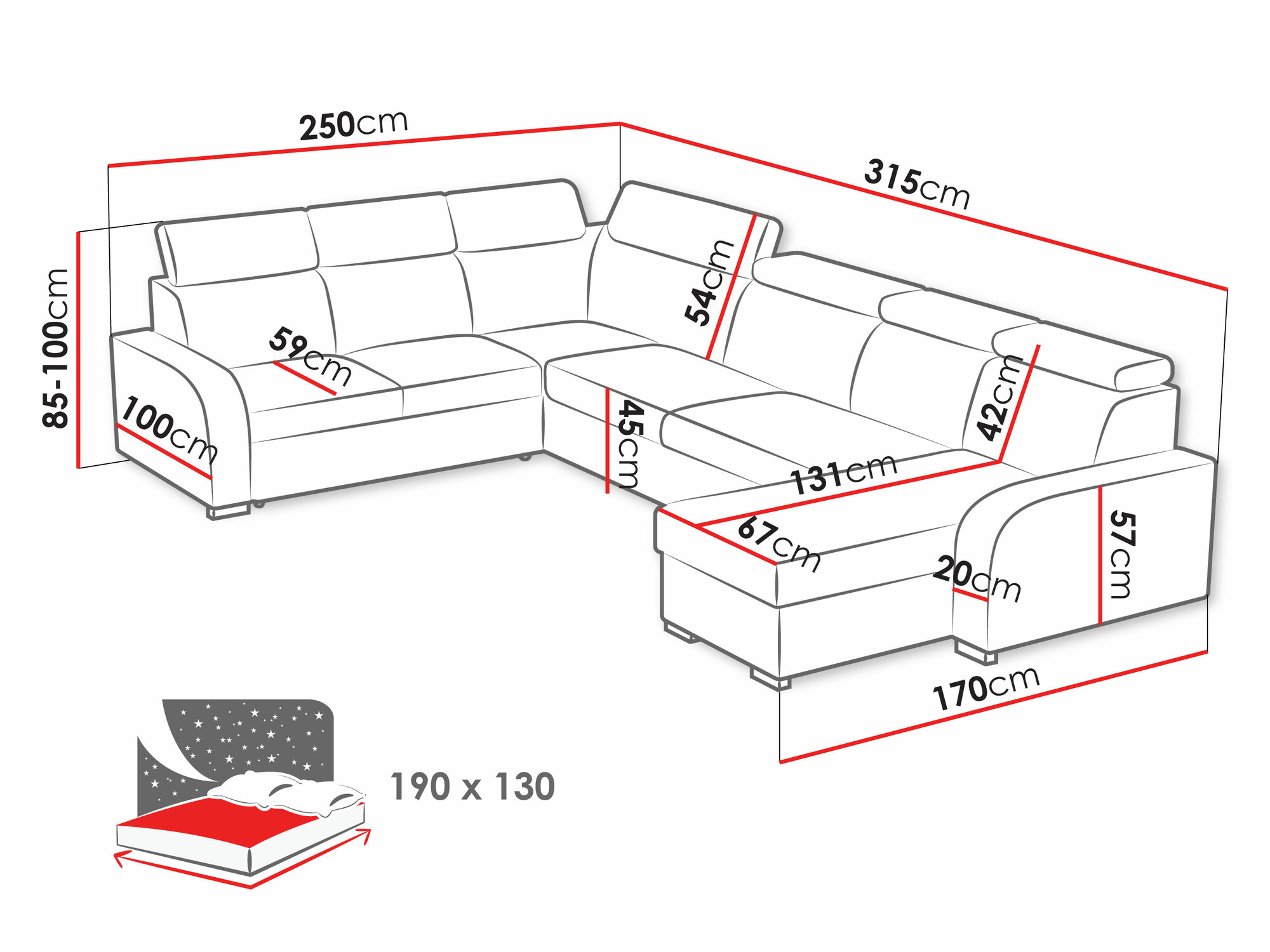 250cm
315cm
85-100cm
54cm
59cm
100cm
45cm
42cm
131cm
67cm
20cm
57cm
170cm
190 x 130