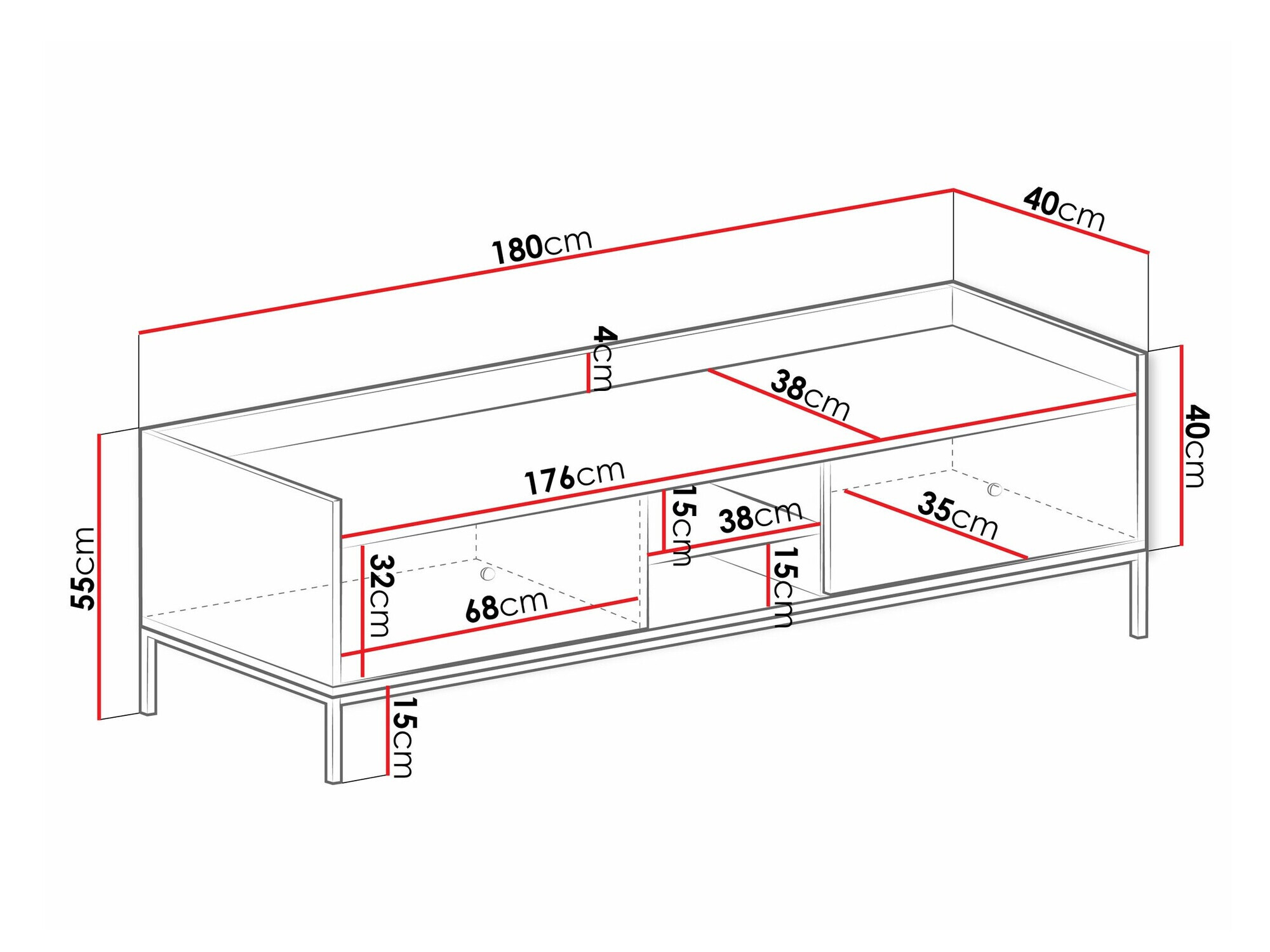 180cm
40cm
4cm
38cm
40cm
176cm
15cm
38cm
35cm
55cm
32cm
68cm
15cm
15cm