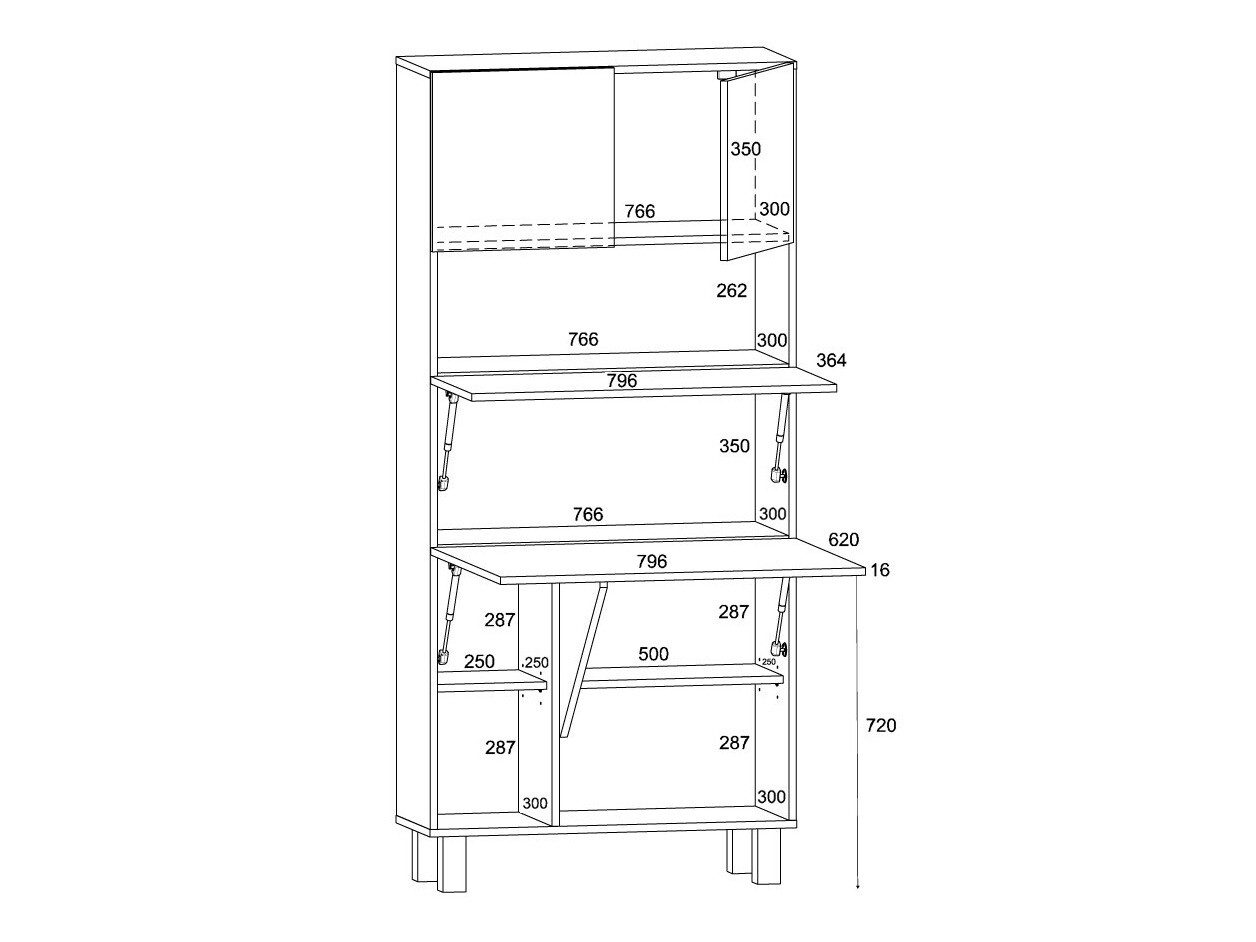 350
766
300
262
766
300
364
796
350
766
300
620
796
16
287
287
250
250
500
250
720
287
287
300
300