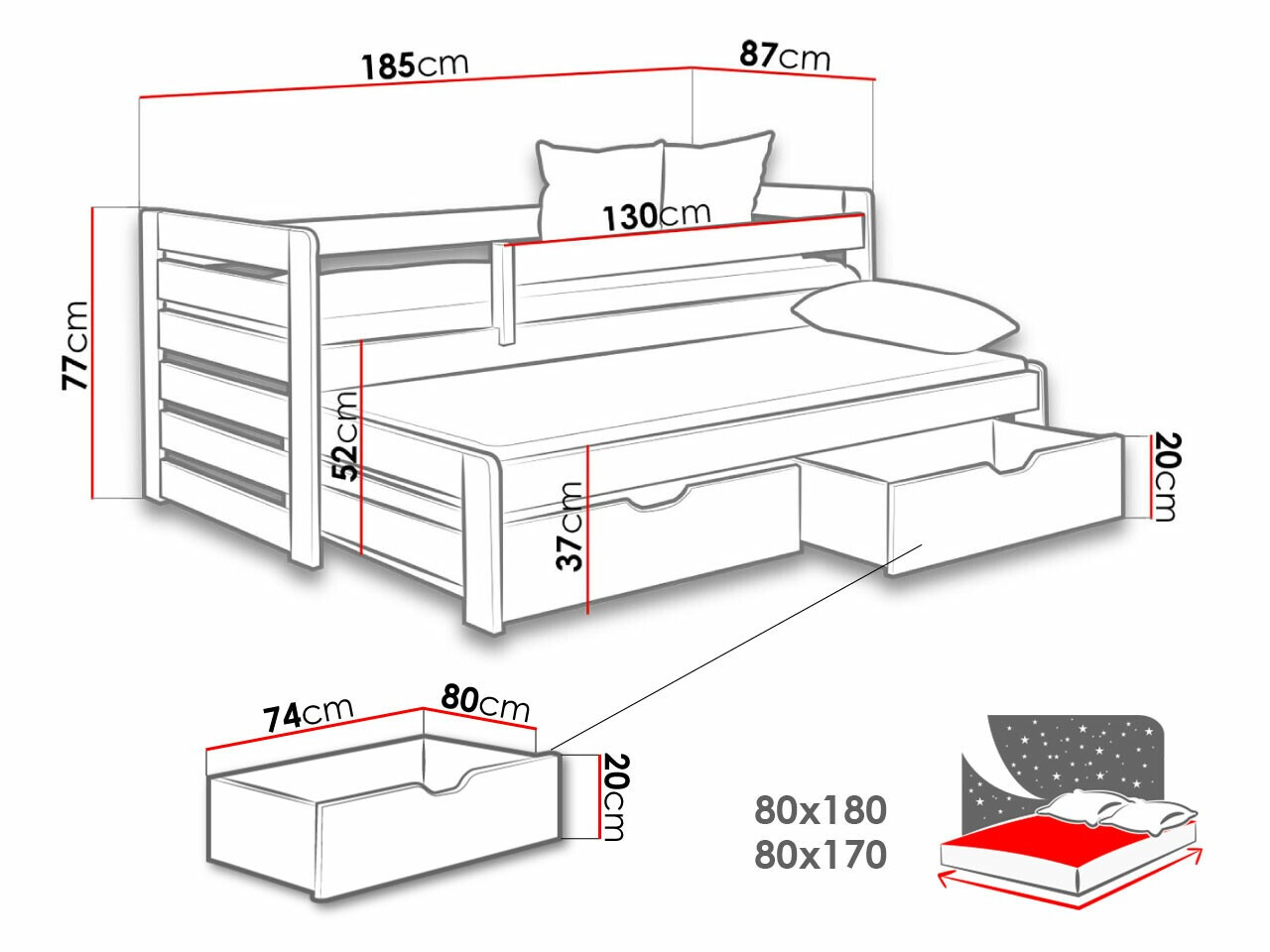 185cm
87cm
130cm
77cm
52cm
37cm
20cm
74cm
80cm
20cm
80x180
80x170