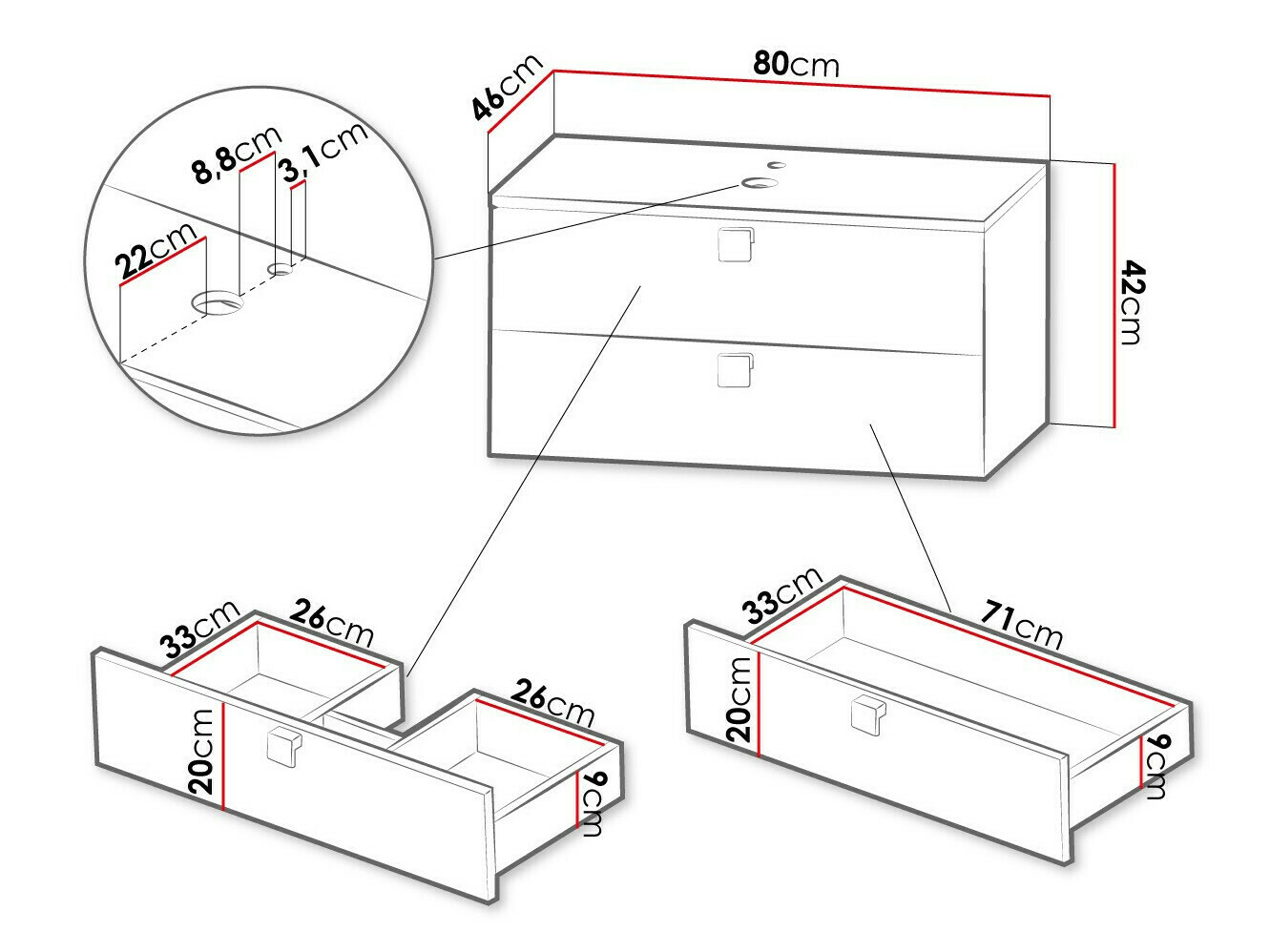 46cm
80cm
42cm
8,8cm
3,1cm
22cm
33cm
26cm
26cm
20cm
9cm
33cm
71cm
20cm
9cm