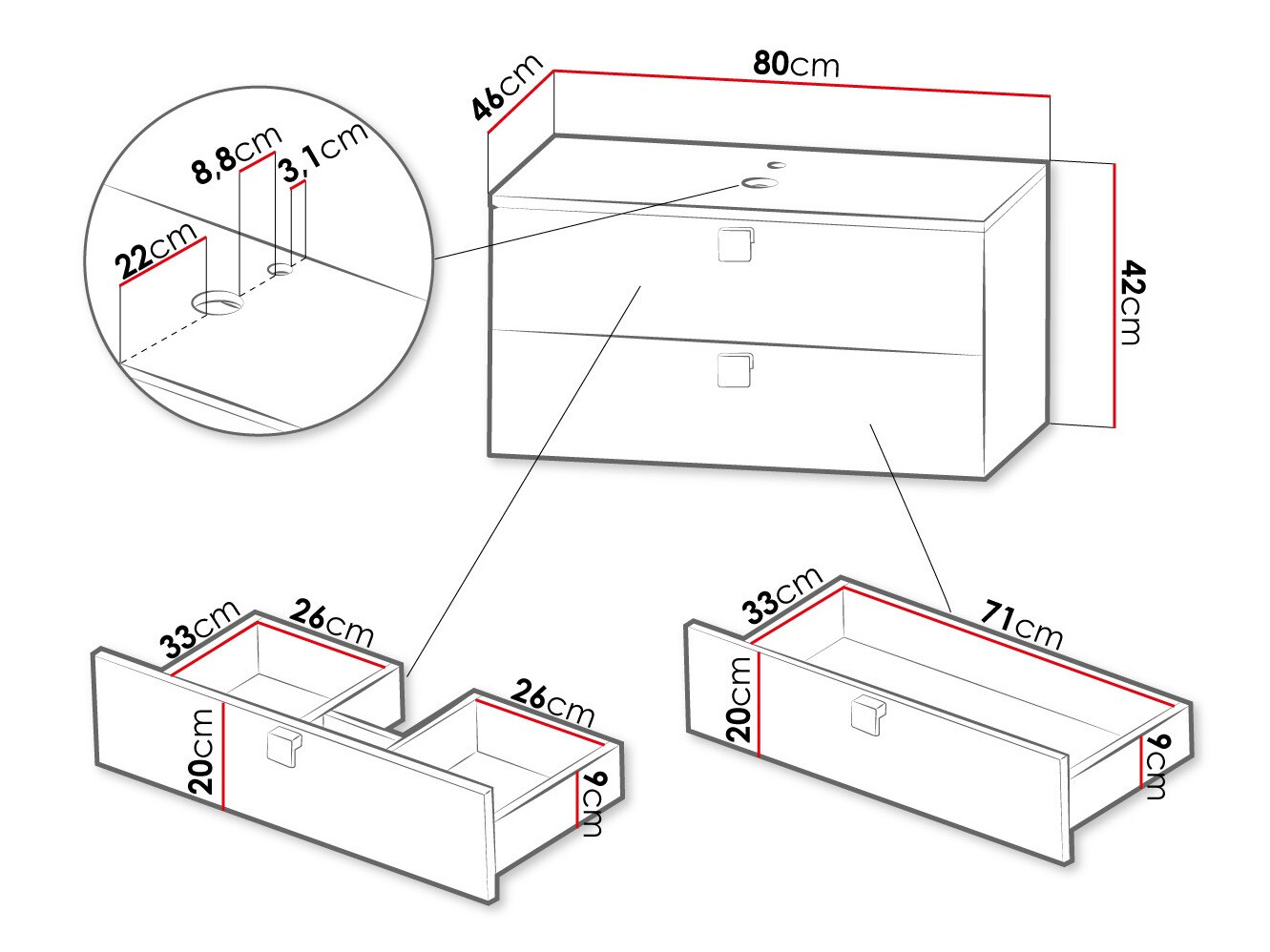 46cm
80cm
42cm
8,8cm
3,1cm
22cm
33cm
26cm
26cm
20cm
9cm
33cm
71cm
20cm
9cm