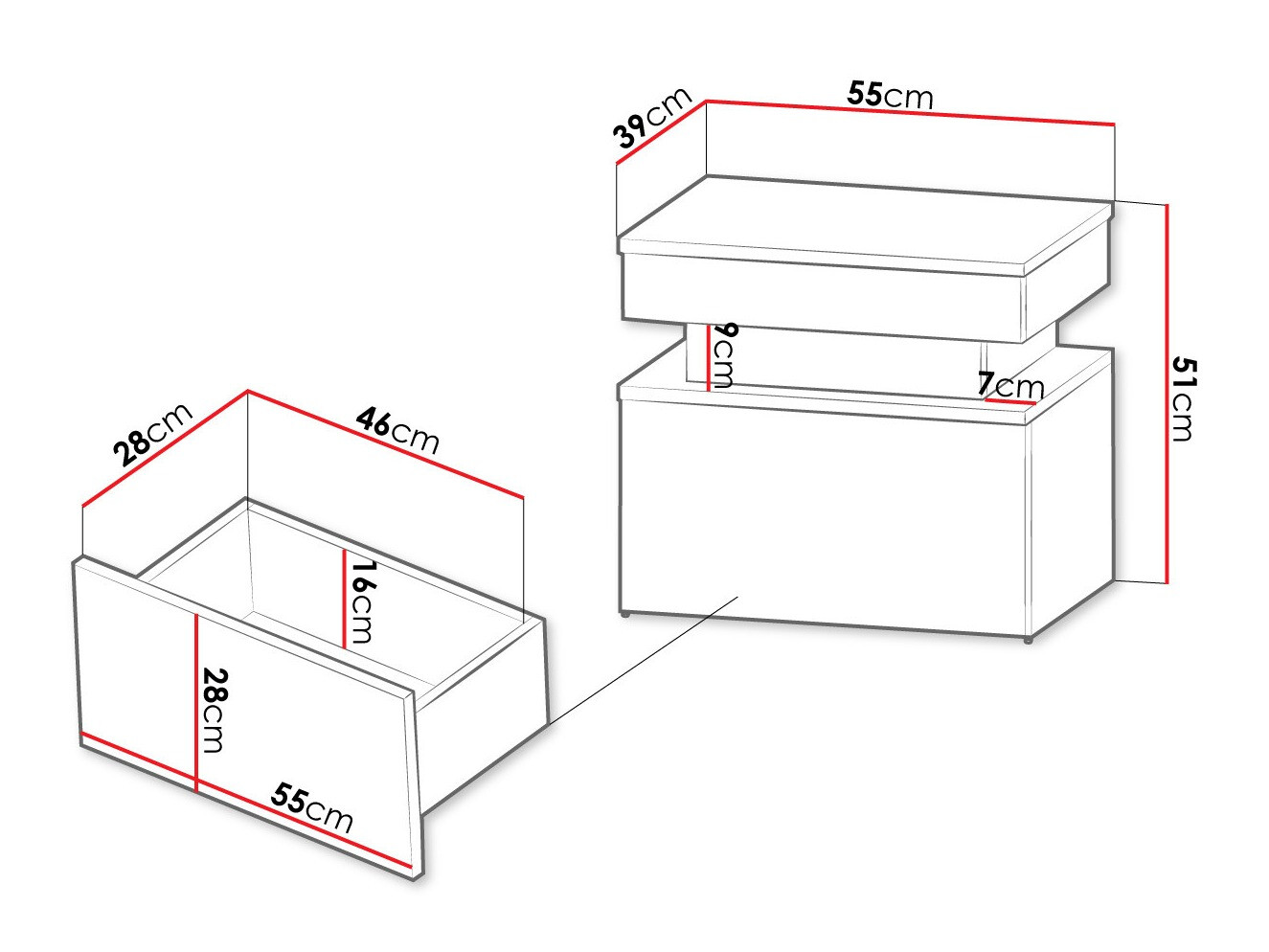 39cm
55cm
51cm
9cm
7cm
28cm
46cm
16cm
28cm
55cm