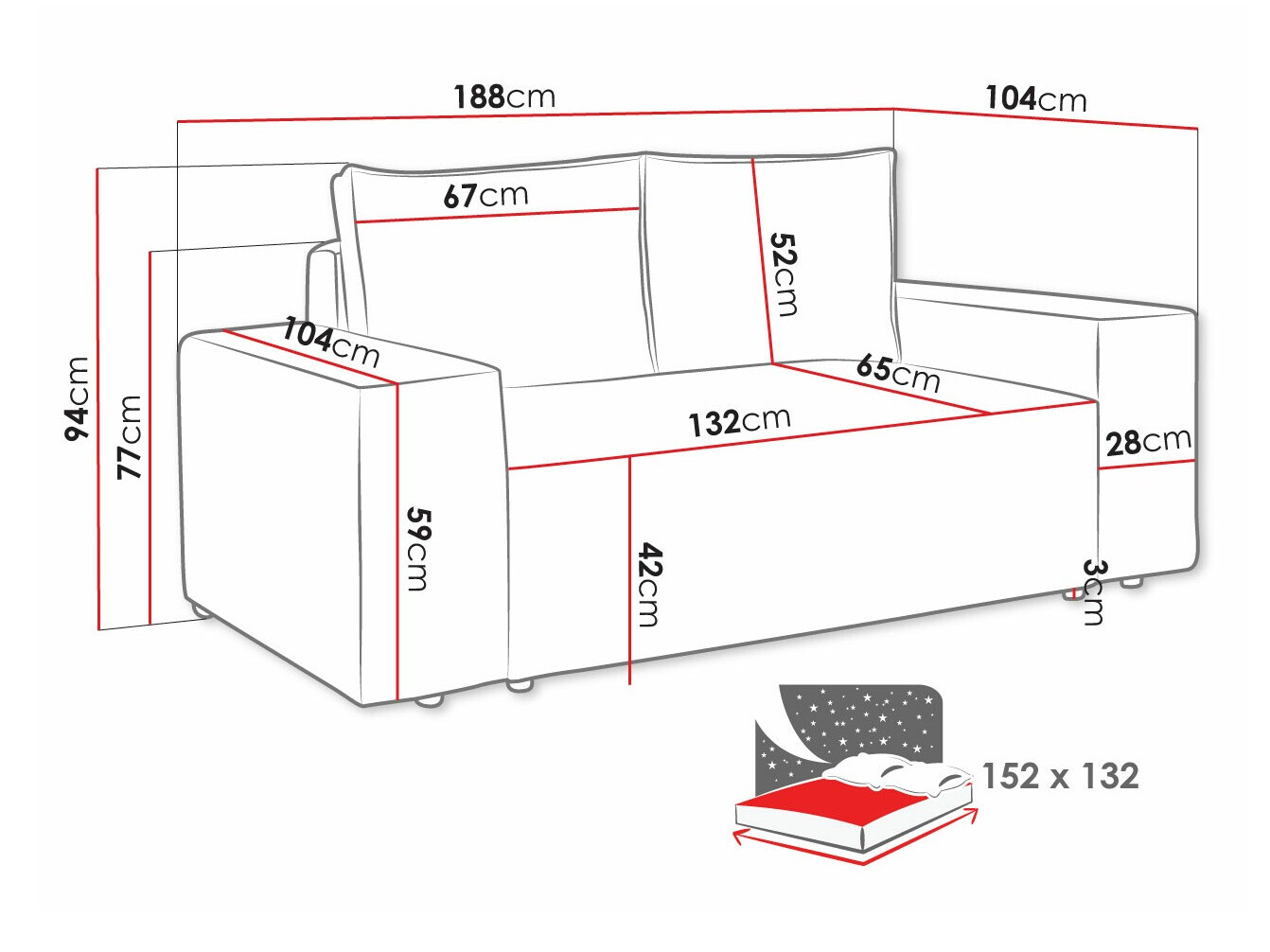 188cm
104cm
67cm
52cm
94cm
77cm
104cm
65cm
132cm
28cm
59cm
42cm
3cm
152 x 132