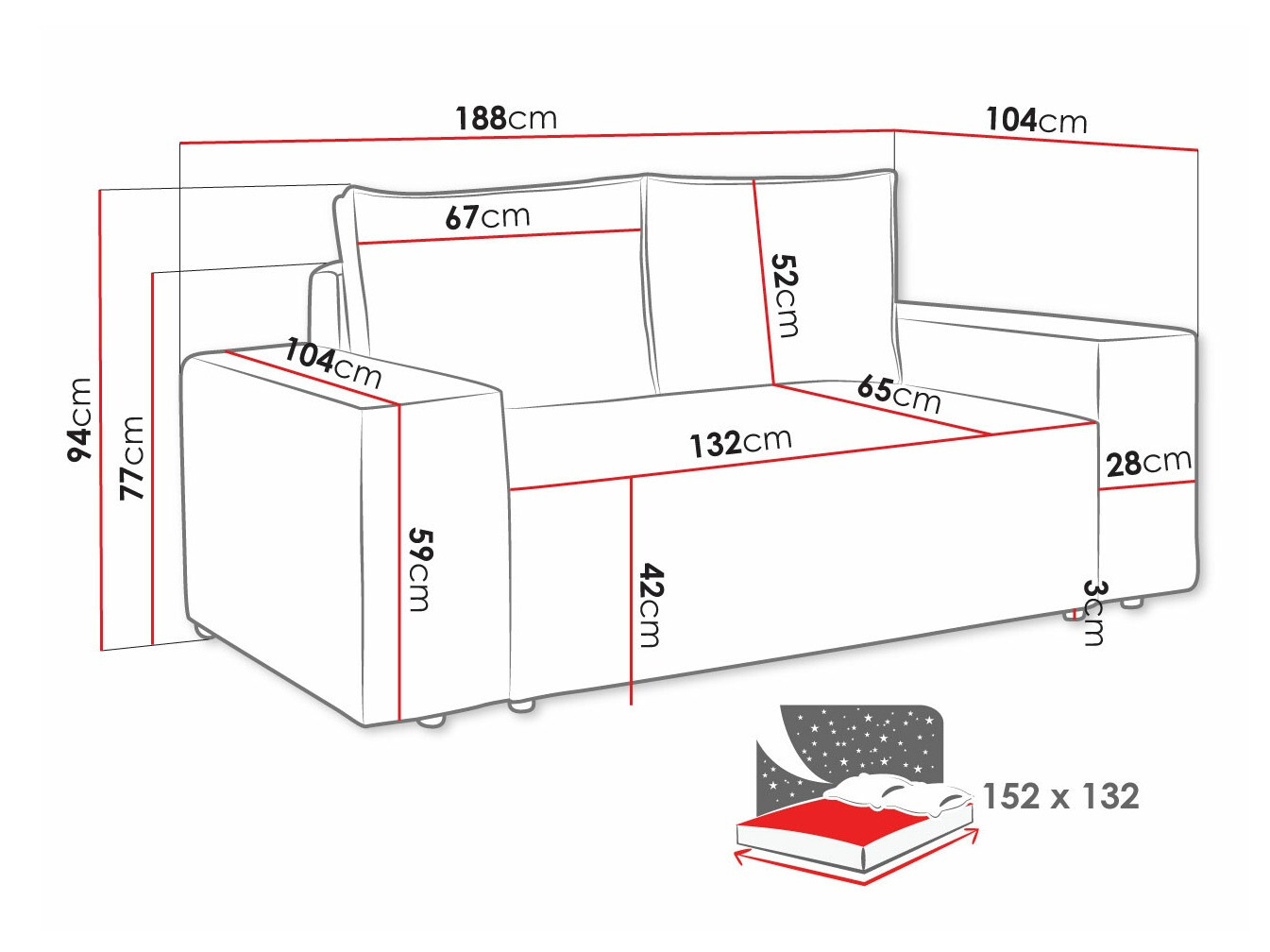 188cm
104cm
67cm
52cm
94cm
77cm
104cm
65cm
132cm
28cm
59cm
42cm
3cm
152 x 132