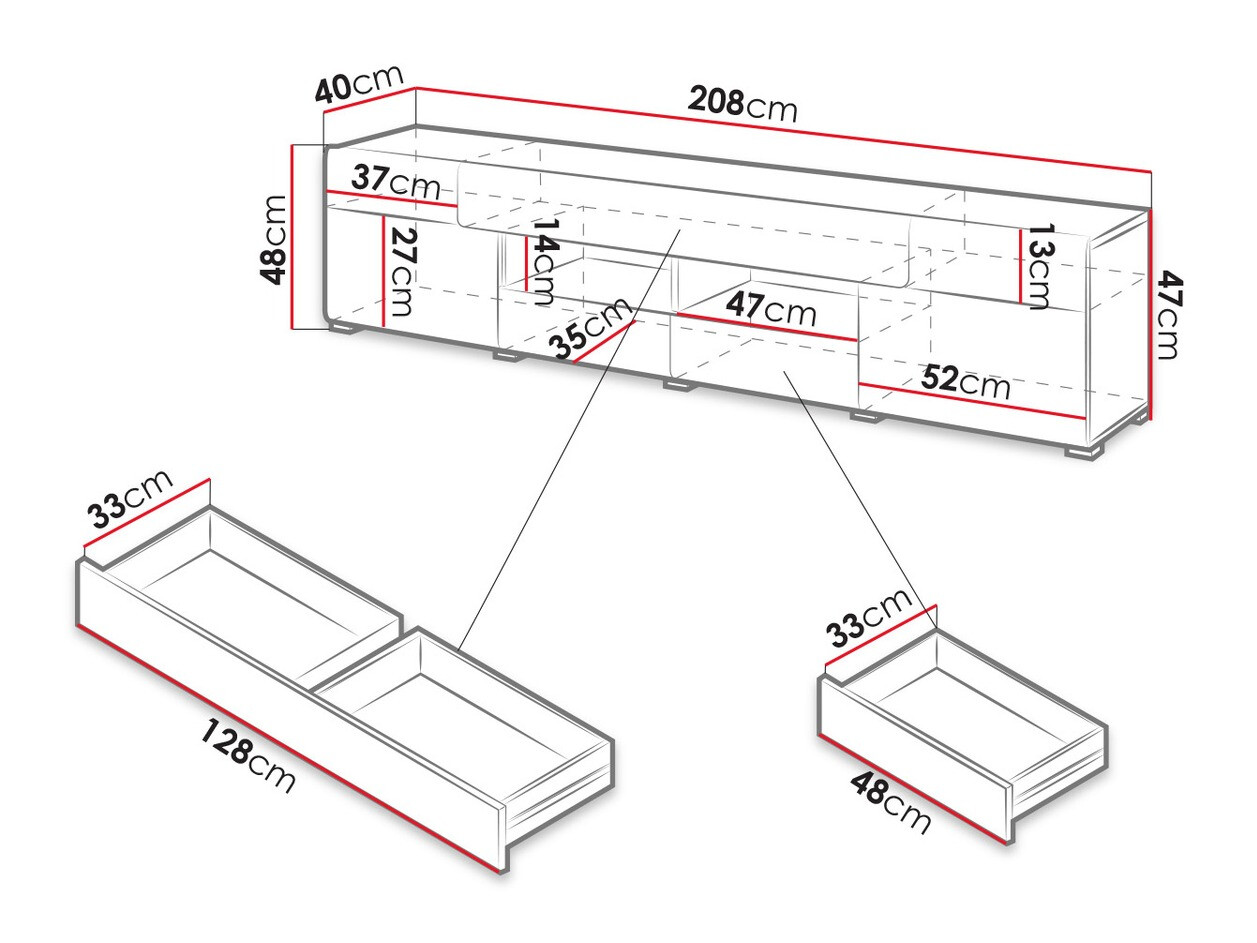 40cm
208cm
37cm
48cm
27cm
14cm
13cm
47cm
35cm
47cm
52cm
33cm
128cm
33cm
48cm