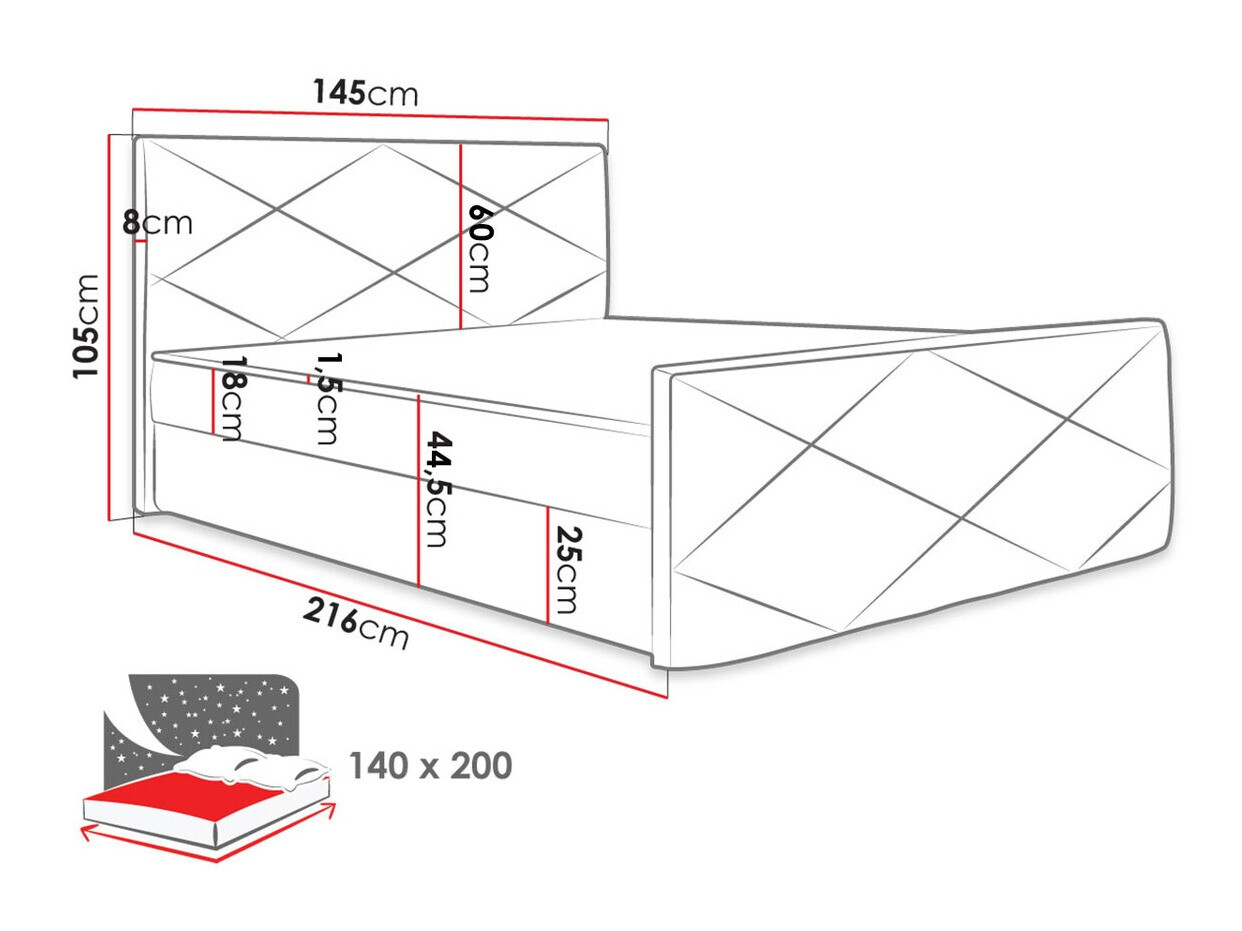 145cm

8cm

60cm

105cm

18cm

1,5cm

44,5cm

25cm

216cm

140 x 200