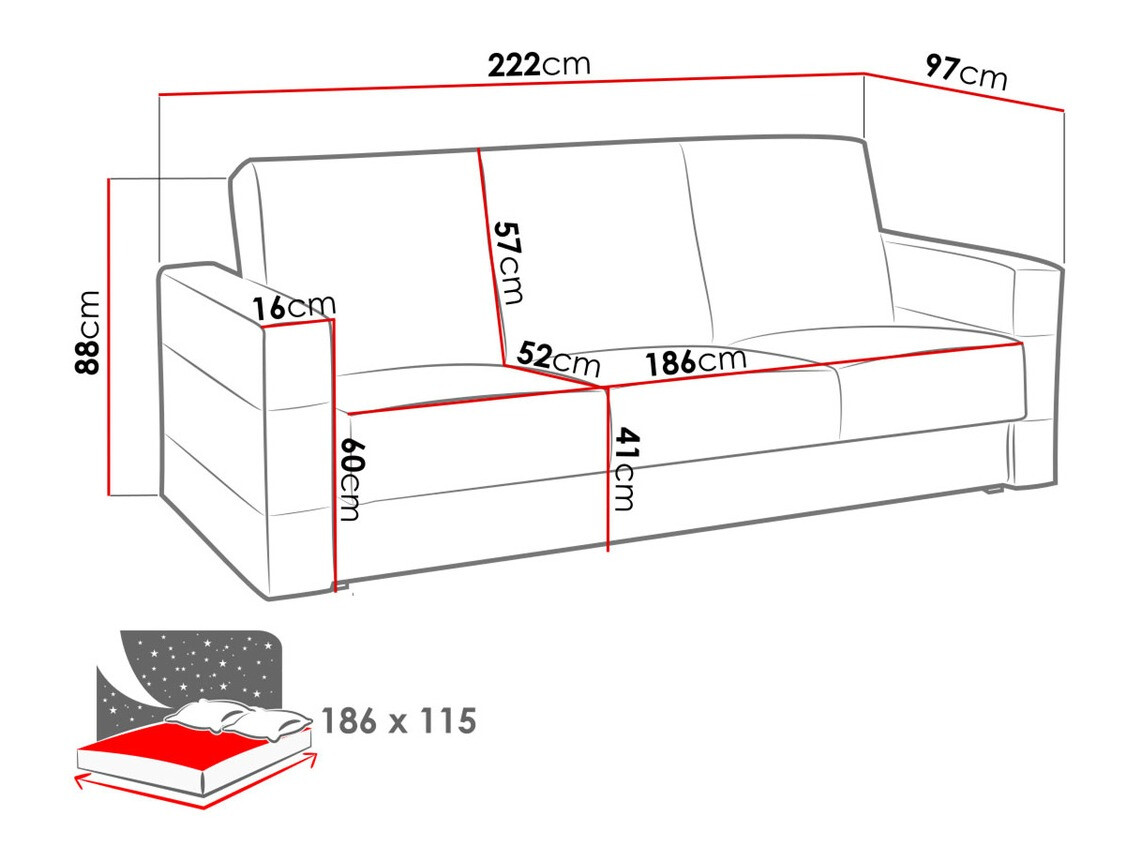 222cm
97cm
88cm
16cm
57cm
52cm
186cm
60cm
41cm
186 x 115