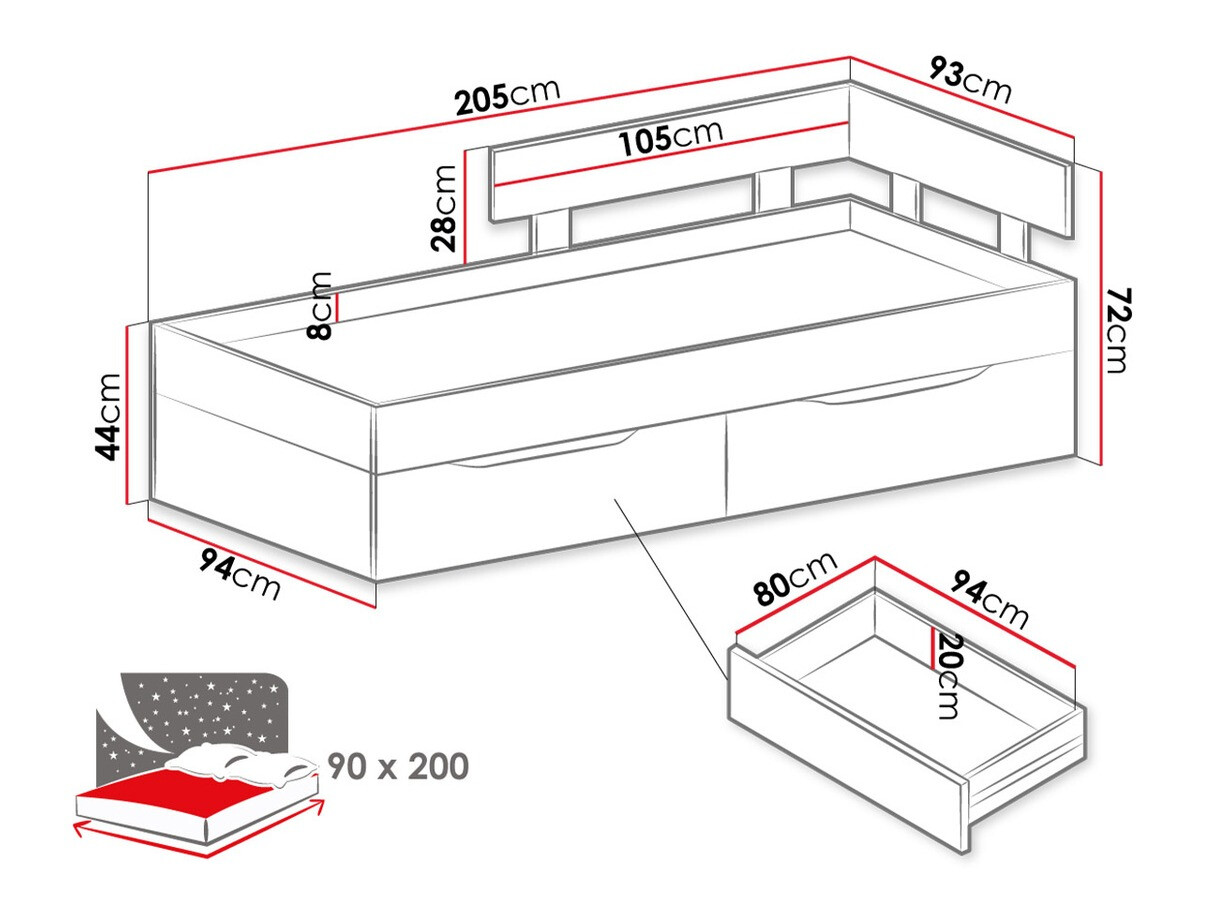 205cm
93cm
105cm
28cm
8cm
72cm
44cm
94cm
80cm
94cm
20cm
90 x 200