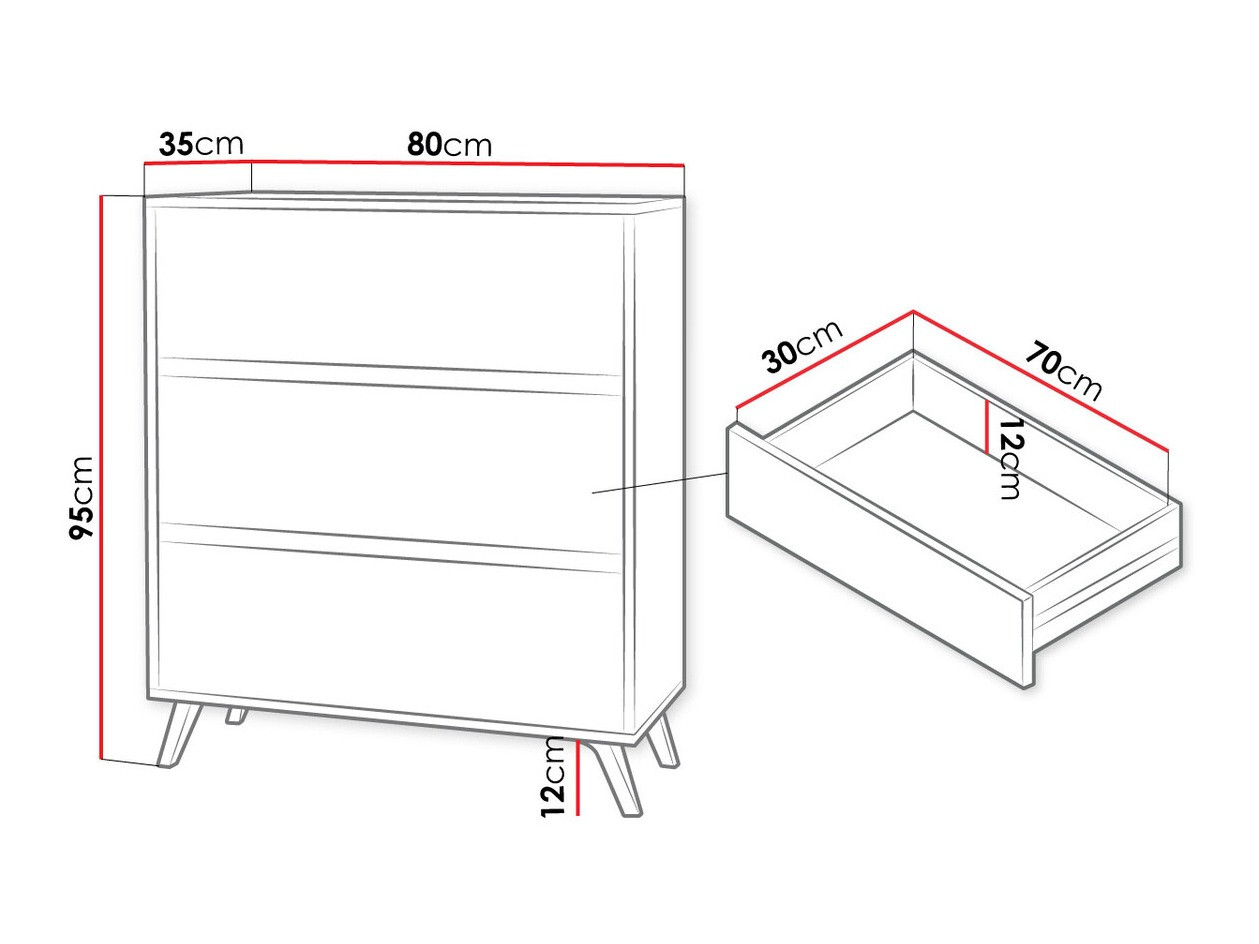 35cm
80cm
95cm
12cm
30cm
70cm
12cm